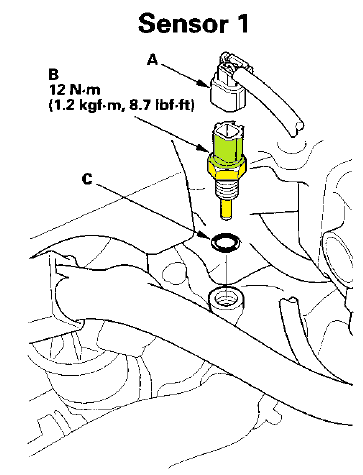 Sensor 1

A

B
12 N·m
(1.2 kgf·m, 8.7 lbf·ft)

C