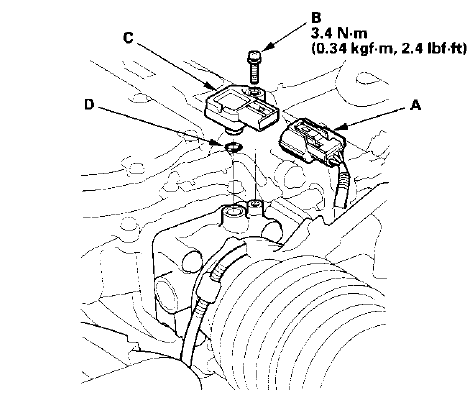 B
3.4 N·m
(0.34 kgf·m, 2.4 lbf·ft)

C

D

A