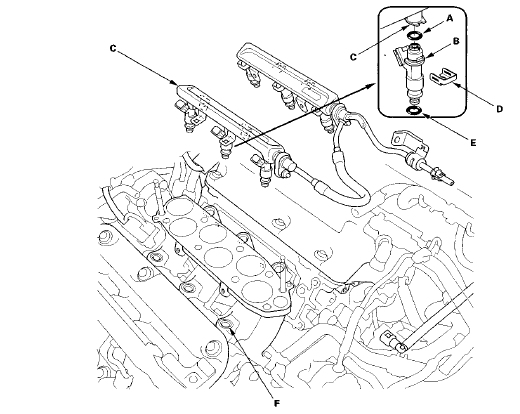 C
A
B
C
D
E
F