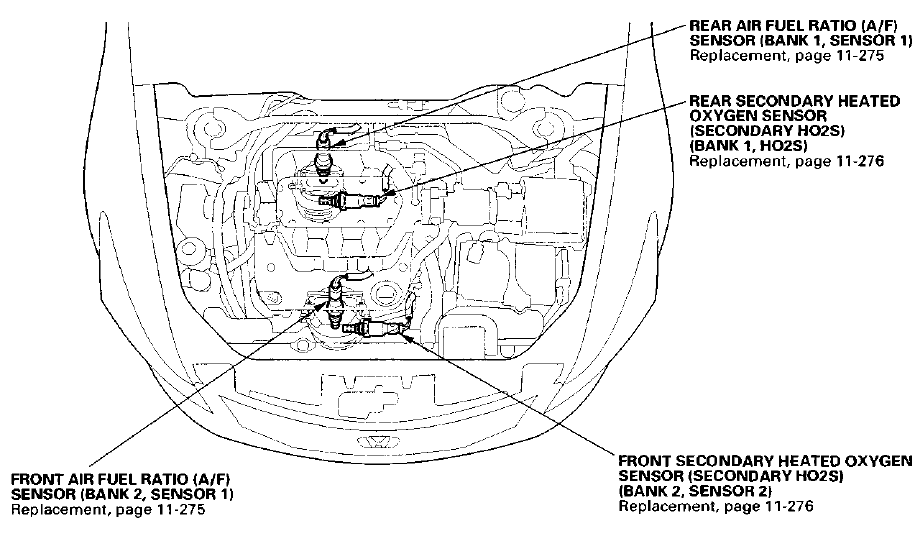 REAR AIR FUEL RATIO (A/F) SENSOR (BANK 1, SENSOR 1)
Replacement, page 11-275

REAR SECONDARY HEATED OXYGEN SENSOR (SECONDARY HO2S) (BANK 1, HO2S)
Replacement, page 11-276

FRONT AIR FUEL RATIO (A/F) SENSOR (BANK 2, SENSOR 1)
Replacement, page 11-275

FRONT SECONDARY HEATED OXYGEN SENSOR (SECONDARY HO2S) (BANK 2, SENSOR 2)
Replacement, page 11-276