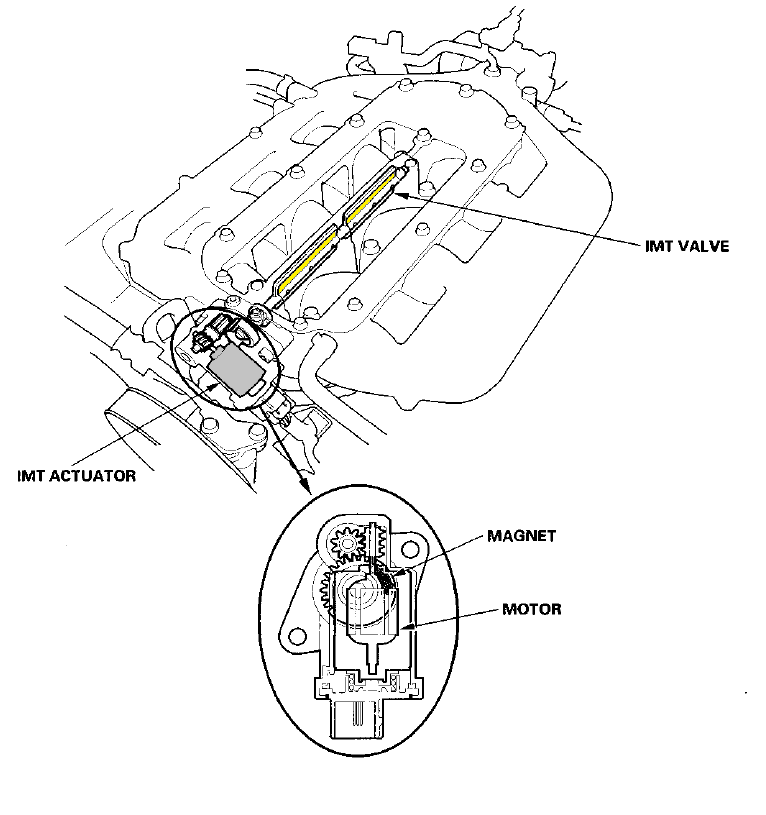 IMT VALVE

IMT ACTUATOR

MAGNET

MOTOR