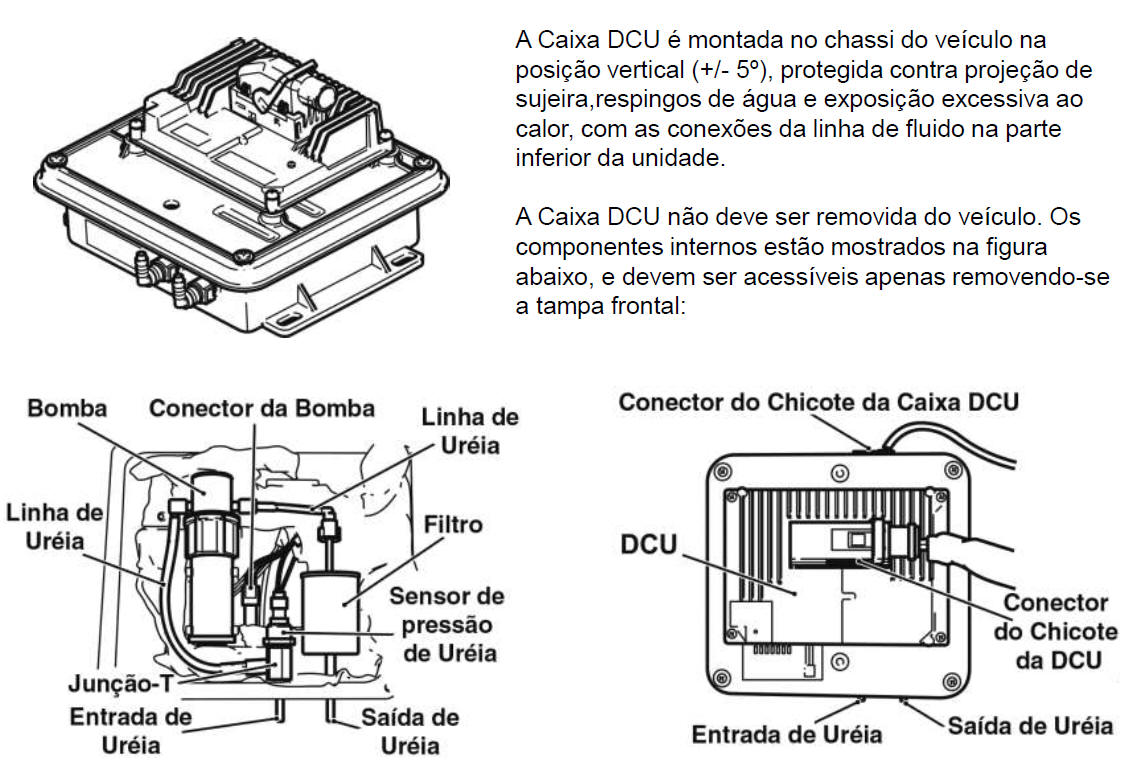 A Caixa DCU é montada no chassi do veículo na posição vertical (+/- 5º), protegida contra projeção de sujeira,respingos de água e exposição excessiva ao calor, com as conexões da linha de fluido na parte inferior da unidade.

A Caixa DCU não deve ser removida do veículo. Os componentes internos estão mostrados na figura abaixo, e devem ser acessíveis apenas removendo-se a tampa frontal:

Bomba
Conector da Bomba
Linha de Uréia
Linha de Uréia
Filtro
Sensor de pressão de Uréia
Junção-T
Entrada de Uréia
Saída de Uréia

Conector do Chicote da Caixa DCU
DCU
Conector do Chicote da DCU
Entrada de Uréia
Saída de Uréia