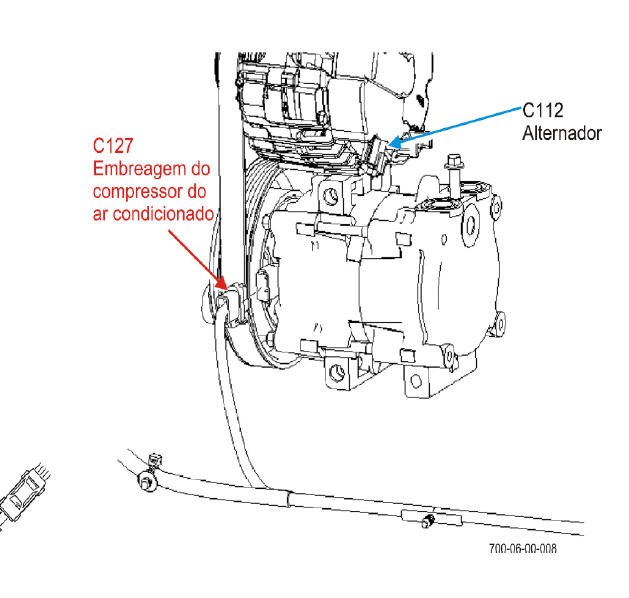 C127
Embreagem do compressor do ar condicionado

C112
Alternador

700-06-00-008