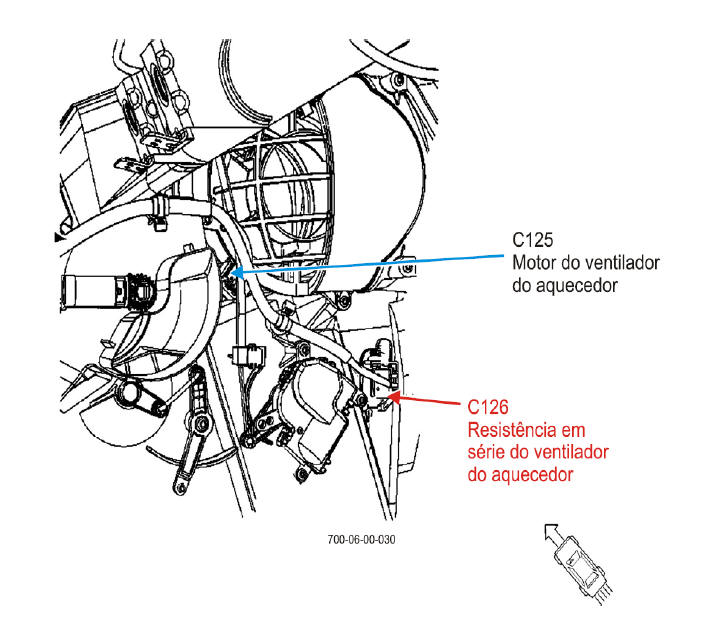 C125
Motor do ventilador do aquecedor

C126
Resistência em série do ventilador do aquecedor

700-06-00-030