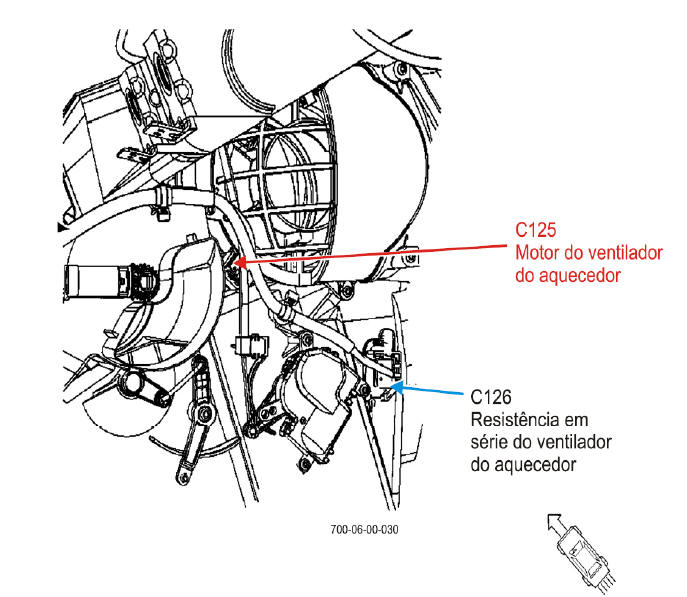 C125
Motor do ventilador do aquecedor

C126
Resistência em série do ventilador do aquecedor

700-06-00-030