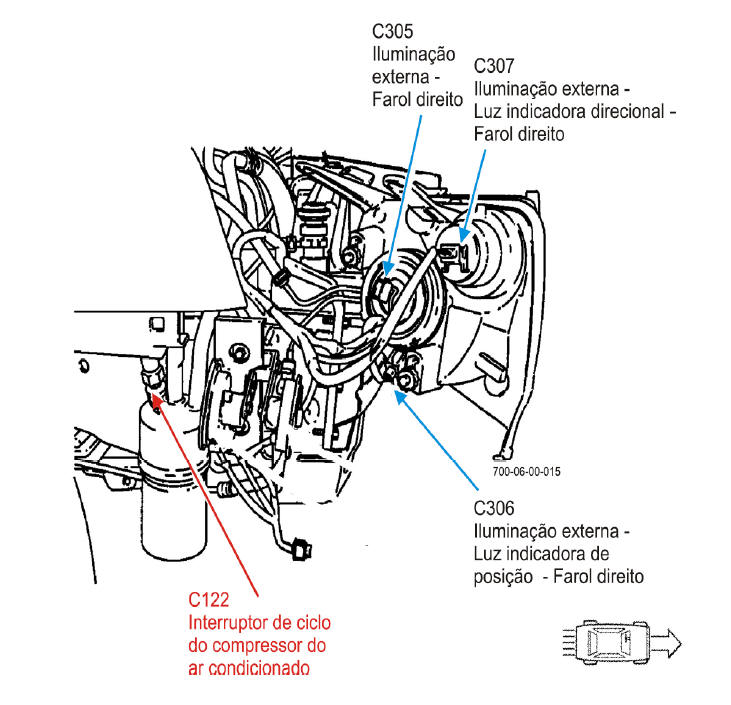 C305
Iluminação externa - Farol direito

C307
Iluminação externa - Luz indicadora direcional - Farol direito

700-06-00-015

C306
Iluminação externa - Luz indicadora de posição - Farol direito

C122
Interruptor de ciclo do compressor do ar condicionado