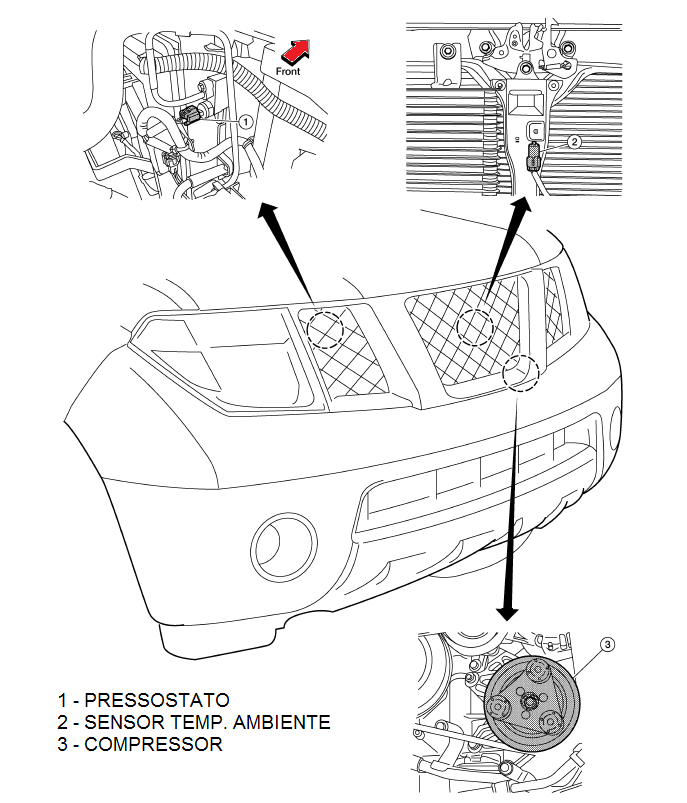 Front

1

2

3

1 - PRESSOSTATO
2 - SENSOR TEMP. AMBIENTE
3 - COMPRESSOR