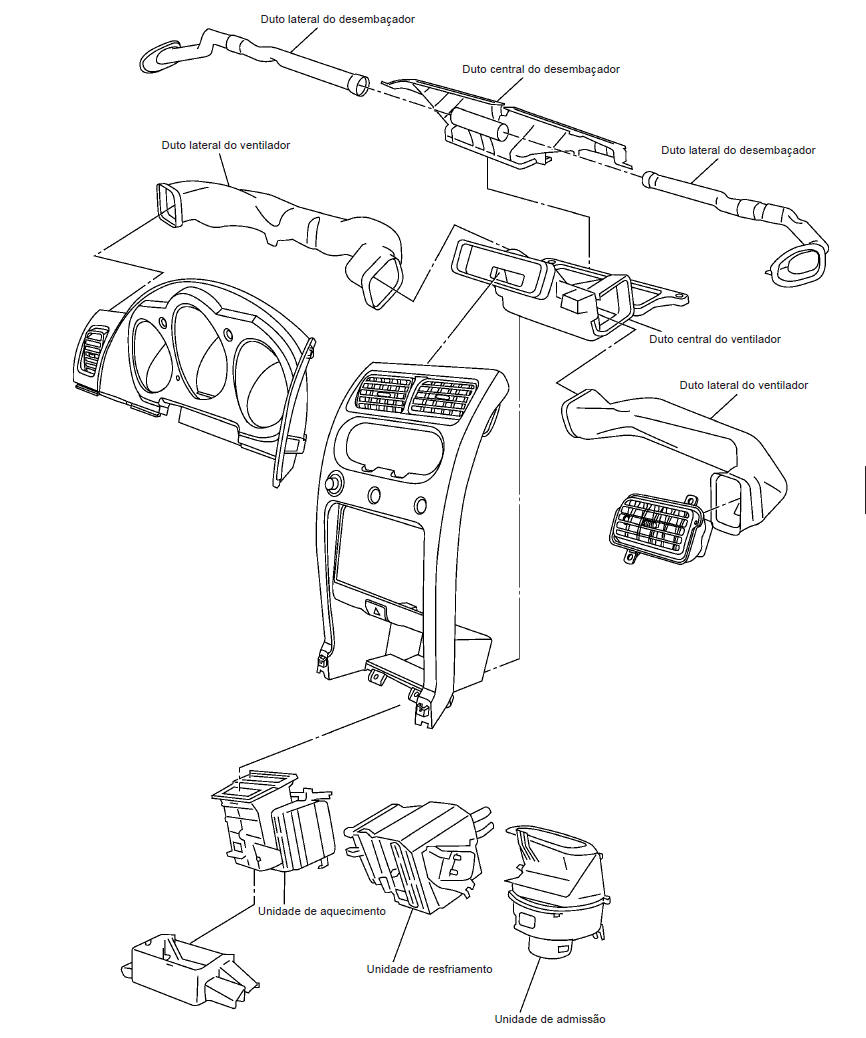 Duto lateral do desembaçador

Duto central do desembaçador

Duto lateral do ventilador

Duto lateral do desembaçador

Duto central do ventilador

Duto lateral do ventilador

Unidade de aquecimento

Unidade de resfriamento

Unidade de admissão