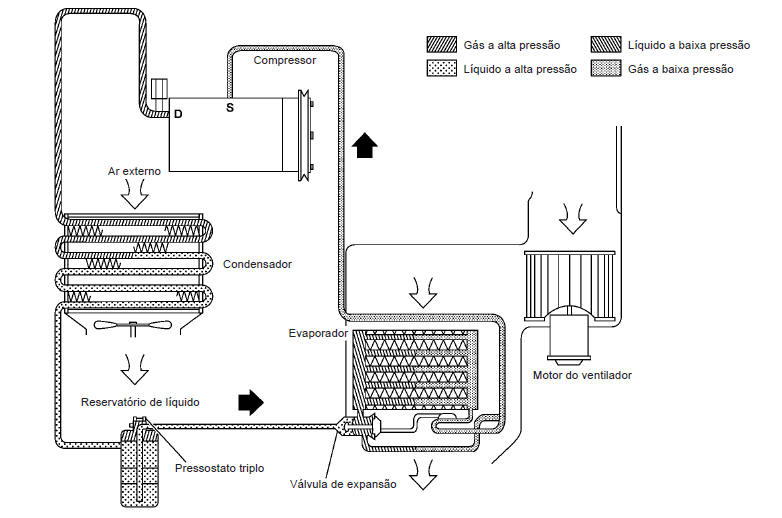 Gás a alta pressão
Líquido a baixa pressão
Líquido a alta pressão
Gás a baixa pressão

Compressor
D
S
Ar externo
Condensador
Evaporador
Motor do ventilador
Reservatório de líquido
Pressostato triplo
Válvula de expansão