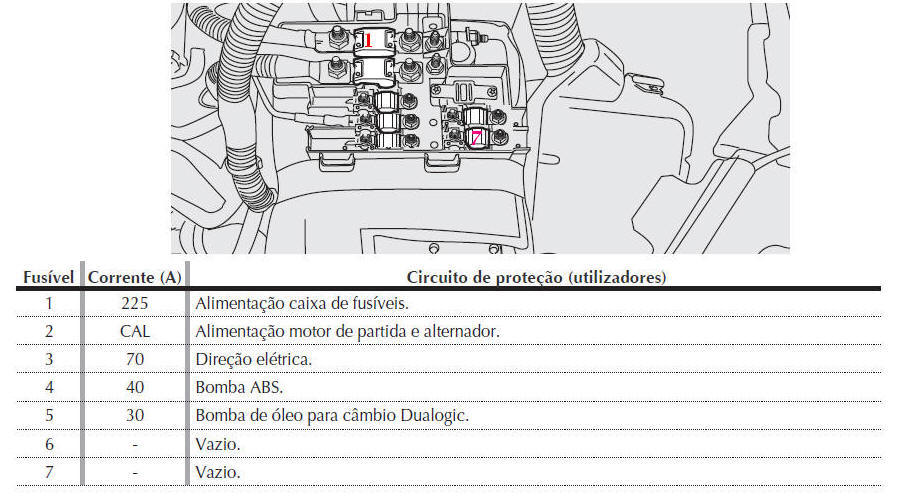 1

7

| Fusível | Corrente (A) | Circuito de proteção (utilizadores) |
|---|---|---|
| 1 | 225 | Alimentação caixa de fusíveis. |
| 2 | CAL | Alimentação motor de partida e alternador. |
| 3 | 70 | Direção elétrica. |
| 4 | 40 | Bomba ABS. |
| 5 | 30 | Bomba de óleo para câmbio Dualogic. |
| 6 | - | Vazio. |
| 7 | - | Vazio. |