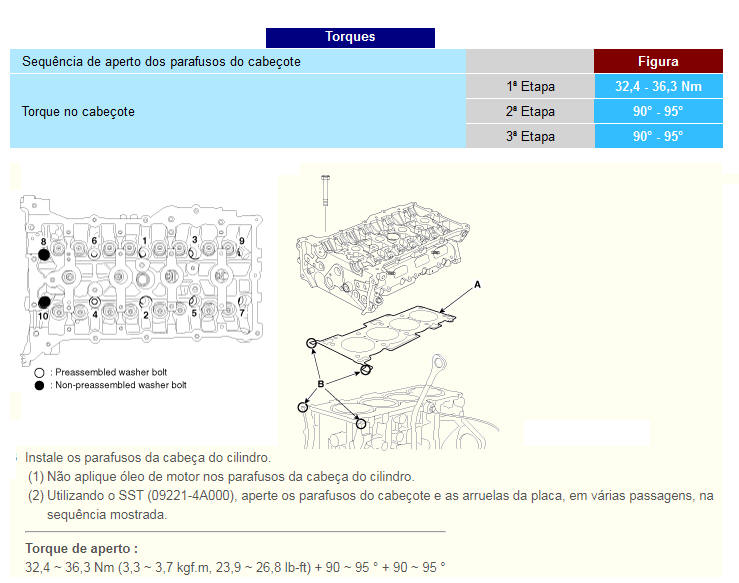 Torques

| Sequência de aperto dos parafusos do cabeçote | | Figura |
|---|---|---|
| Torque no cabeçote | 1ª Etapa | 32,4 - 36,3 Nm |
| | 2ª Etapa | 90° - 95° |
| | 3ª Etapa | 90° - 95° |

8 6 1 3 9
10 4 2 5 7

: Preassembled washer bolt
: Non-preassembled washer bolt

A

B

Instale os parafusos da cabeça do cilindro.
(1) Não aplique óleo de motor nos parafusos da cabeça do cilindro.
(2) Utilizando o SST (09221-4A000), aperte os parafusos do cabeçote e as arruelas da placa, em várias passagens, na sequência mostrada.

Torque de aperto :
32,4 ~ 36,3 Nm (3,3 ~ 3,7 kgf.m, 23,9 ~ 26,8 lb-ft) + 90 ~ 95 ° + 90 ~ 95 °