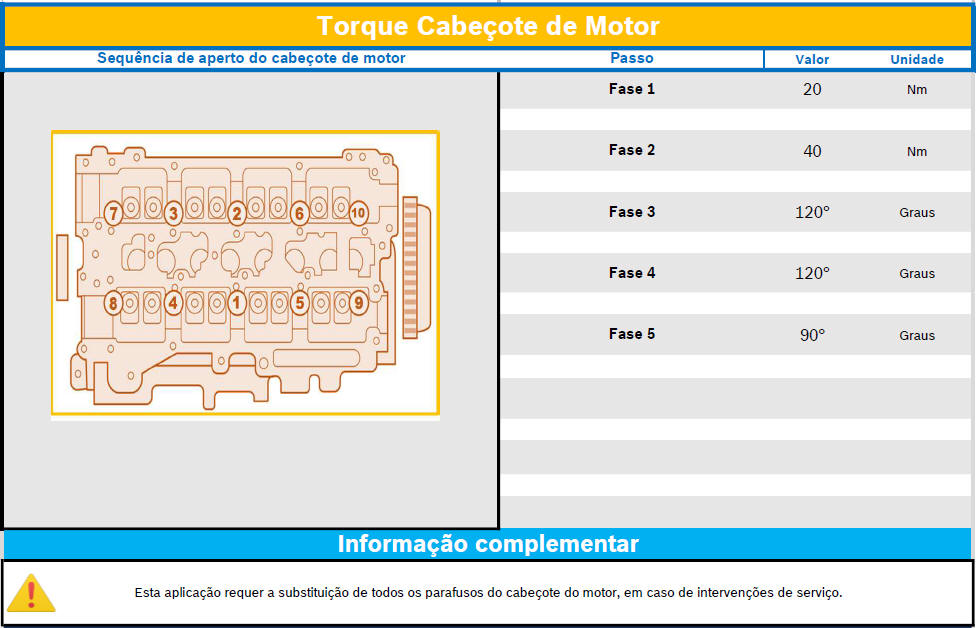 Torque Cabeçote de Motor

Sequência de aperto do cabeçote de motor

7 3 2 6 10
8 4 1 5 9

| Passo | Valor | Unidade |
|---|---|---|
| Fase 1 | 20 | Nm |
| Fase 2 | 40 | Nm |
| Fase 3 | 120° | Graus |
| Fase 4 | 120° | Graus |
| Fase 5 | 90° | Graus |

Informação complementar

Esta aplicação requer a substituição de todos os parafusos do cabeçote do motor, em caso de intervenções de serviço.