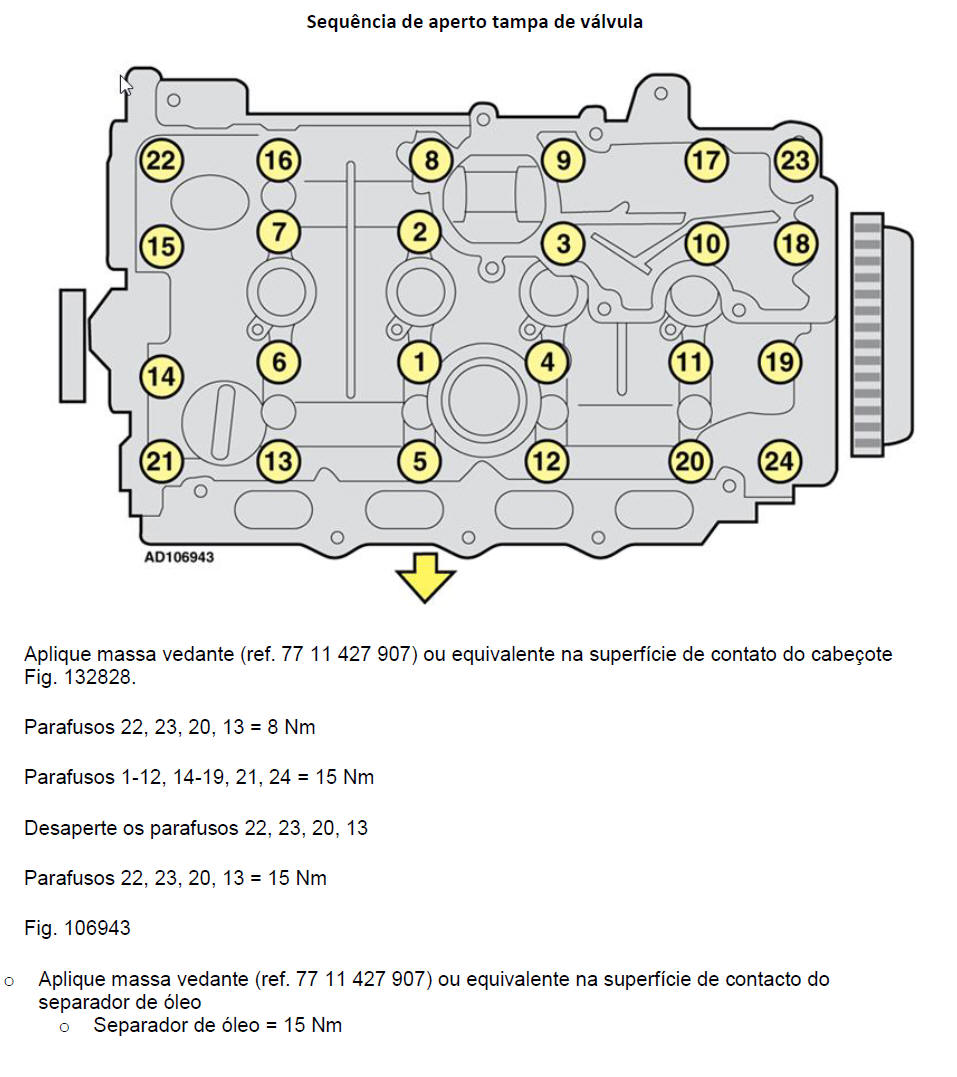 Sequência de aperto tampa de válvula

22 16 8 9 17 23
15 7 2 3 10 18
14 6 1 4 11 19
21 13 5 12 20 24

AD106943

Aplique massa vedante (ref. 77 11 427 907) ou equivalente na superfície de contato do cabeçote Fig. 132828.

Parafusos 22, 23, 20, 13 = 8 Nm

Parafusos 1-12, 14-19, 21, 24 = 15 Nm

Desaperte os parafusos 22, 23, 20, 13

Parafusos 22, 23, 20, 13 = 15 Nm

Fig. 106943

o Aplique massa vedante (ref. 77 11 427 907) ou equivalente na superfície de contacto do separador de óleo
o Separador de óleo = 15 Nm