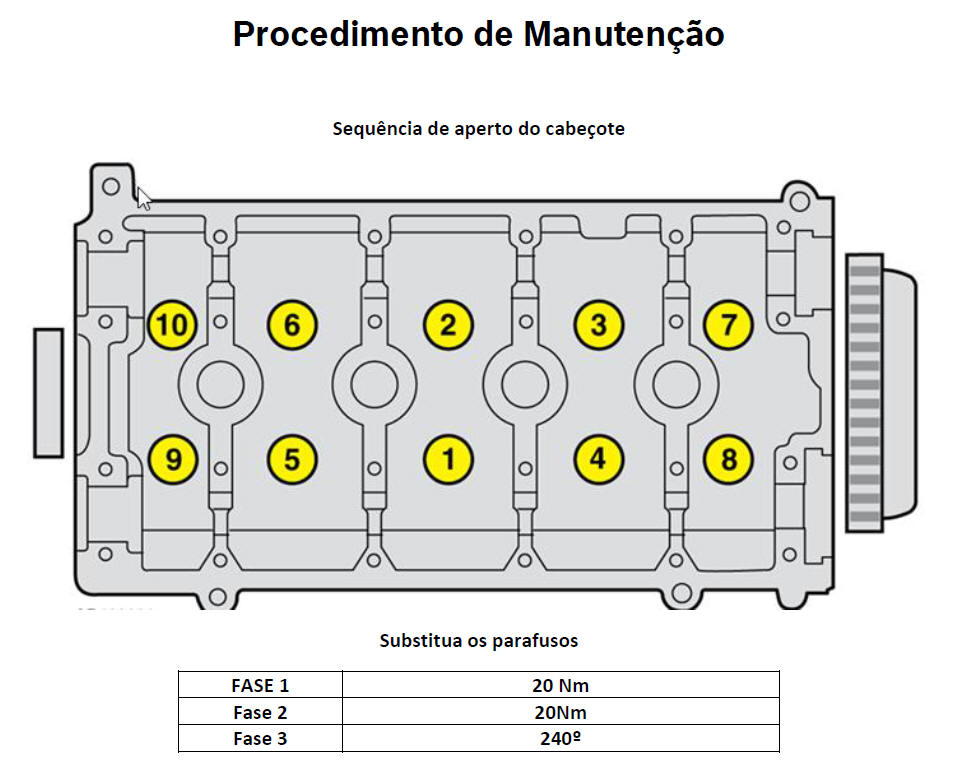 Procedimento de Manutenção

Sequência de aperto do cabeçote

10 6 2 3 7
9 5 1 4 8

Substitua os parafusos

| FASE 1 | 20 Nm |
|---|---|
| Fase 2 | 20Nm |
| Fase 3 | 240º |