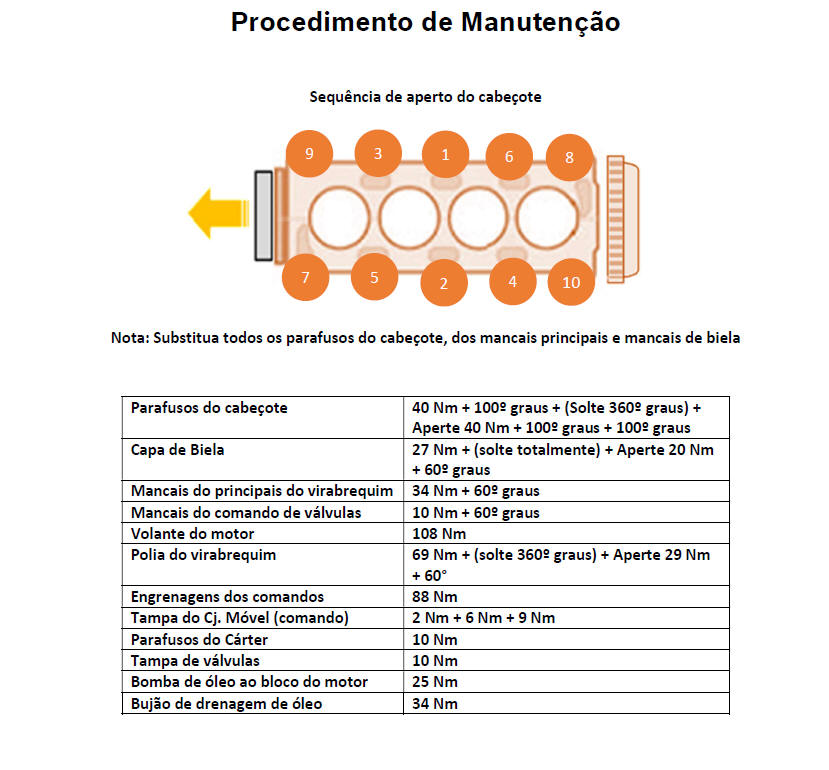 Procedimento de Manutenção

Sequência de aperto do cabeçote

9 3 1 6 8

7 5 2 4 10

Nota: Substitua todos os parafusos do cabeçote, dos mancais principais e mancais de biela

| Parafusos do cabeçote | 40 Nm + 100º graus + (Solte 360º graus) + Aperte 40 Nm + 100º graus + 100º graus |
|---|---|
| Capa de Biela | 27 Nm + (solte totalmente) + Aperte 20 Nm + 60º graus |
| Mancais do principais do virabrequim | 34 Nm + 60º graus |
| Mancais do comando de válvulas | 10 Nm + 60º graus |
| Volante do motor | 108 Nm |
| Polia do virabrequim | 69 Nm + (solte 360º graus) + Aperte 29 Nm + 60° |
| Engrenagens dos comandos | 88 Nm |
| Tampa do Cj. Móvel (comando) | 2 Nm + 6 Nm + 9 Nm |
| Parafusos do Cárter | 10 Nm |
| Tampa de válvulas | 10 Nm |
| Bomba de óleo ao bloco do motor | 25 Nm |
| Bujão de drenagem de óleo | 34 Nm |