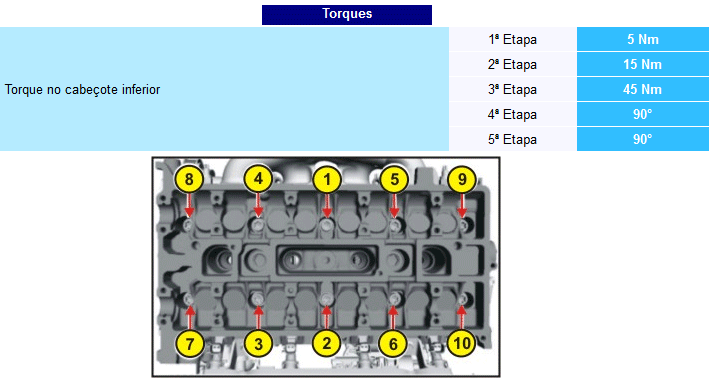 Torques

| Torque no cabeçote inferior | 1ª Etapa | 5 Nm |
|---|---|---|
| | 2ª Etapa | 15 Nm |
| | 3ª Etapa | 45 Nm |
| | 4ª Etapa | 90° |
| | 5ª Etapa | 90° |

8 4 1 5 9

7 3 2 6 10