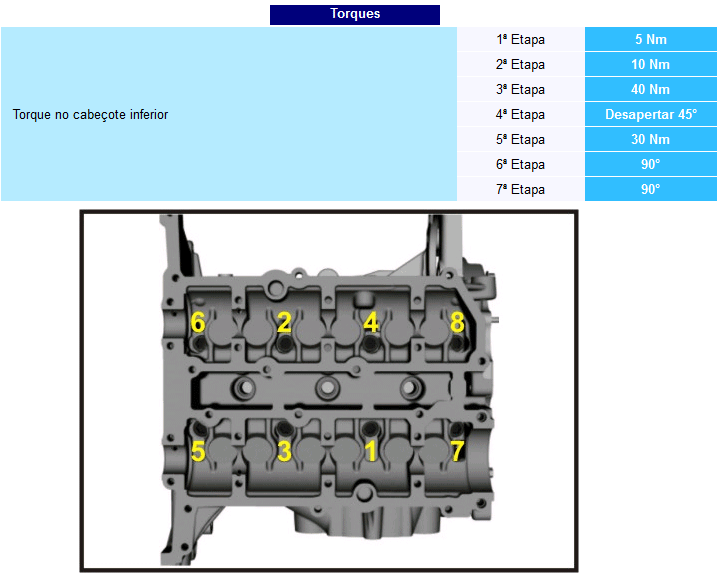 Torques

| Torque no cabeçote inferior | 1ª Etapa | 5 Nm |
|---|---|---|
| | 2ª Etapa | 10 Nm |
| | 3ª Etapa | 40 Nm |
| | 4ª Etapa | Desapertar 45° |
| | 5ª Etapa | 30 Nm |
| | 6ª Etapa | 90° |
| | 7ª Etapa | 90° |

6 2 4 8
5 3 1 7