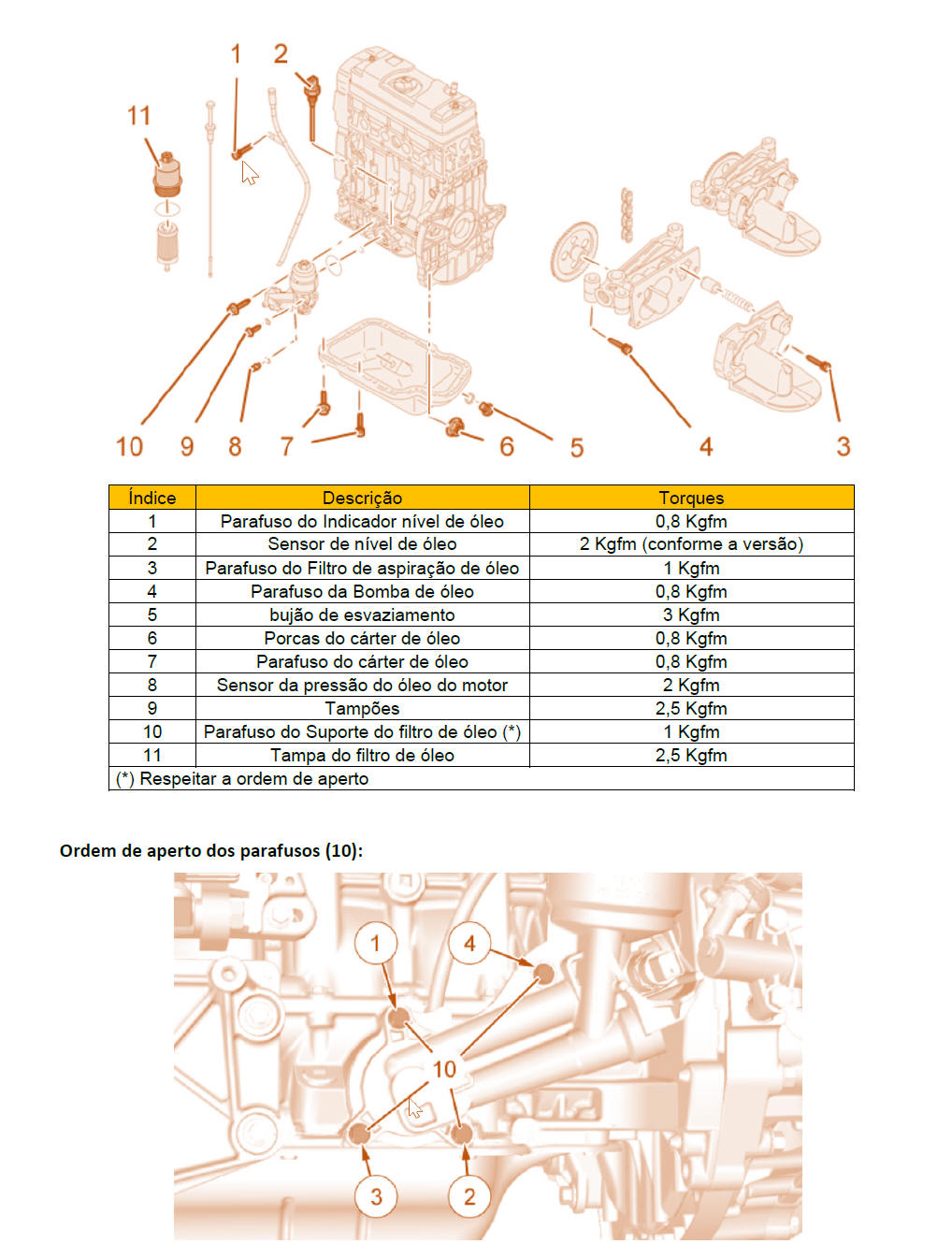 1 2
11

10 9 8 7 6 5 4 3

| Índice | Descrição | Torques |
|---|---|---|
| 1 | Parafuso do Indicador nível de óleo | 0,8 Kgfm |
| 2 | Sensor de nível de óleo | 2 Kgfm (conforme a versão) |
| 3 | Parafuso do Filtro de aspiração de óleo | 1 Kgfm |
| 4 | Parafuso da Bomba de óleo | 0,8 Kgfm |
| 5 | bujão de esvaziamento | 3 Kgfm |
| 6 | Porcas do cárter de óleo | 0,8 Kgfm |
| 7 | Parafuso do cárter de óleo | 0,8 Kgfm |
| 8 | Sensor da pressão do óleo do motor | 2 Kgfm |
| 9 | Tampões | 2,5 Kgfm |
| 10 | Parafuso do Suporte do filtro de óleo (*) | 1 Kgfm |
| 11 | Tampa do filtro de óleo | 2,5 Kgfm |
| (*) Respeitar a ordem de aperto | | |

Ordem de aperto dos parafusos (10):

1 4
10
3 2