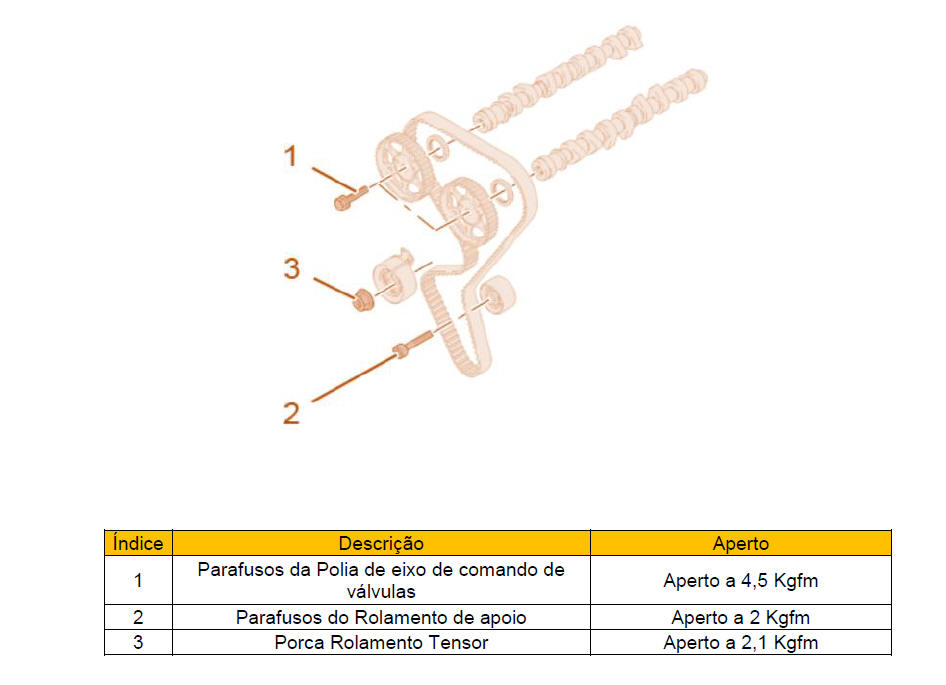 1

3

2

| Índice | Descrição | Aperto |
|---|---|---|
| 1 | Parafusos da Polia de eixo de comando de válvulas | Aperto a 4,5 Kgfm |
| 2 | Parafusos do Rolamento de apoio | Aperto a 2 Kgfm |
| 3 | Porca Rolamento Tensor | Aperto a 2,1 Kgfm |