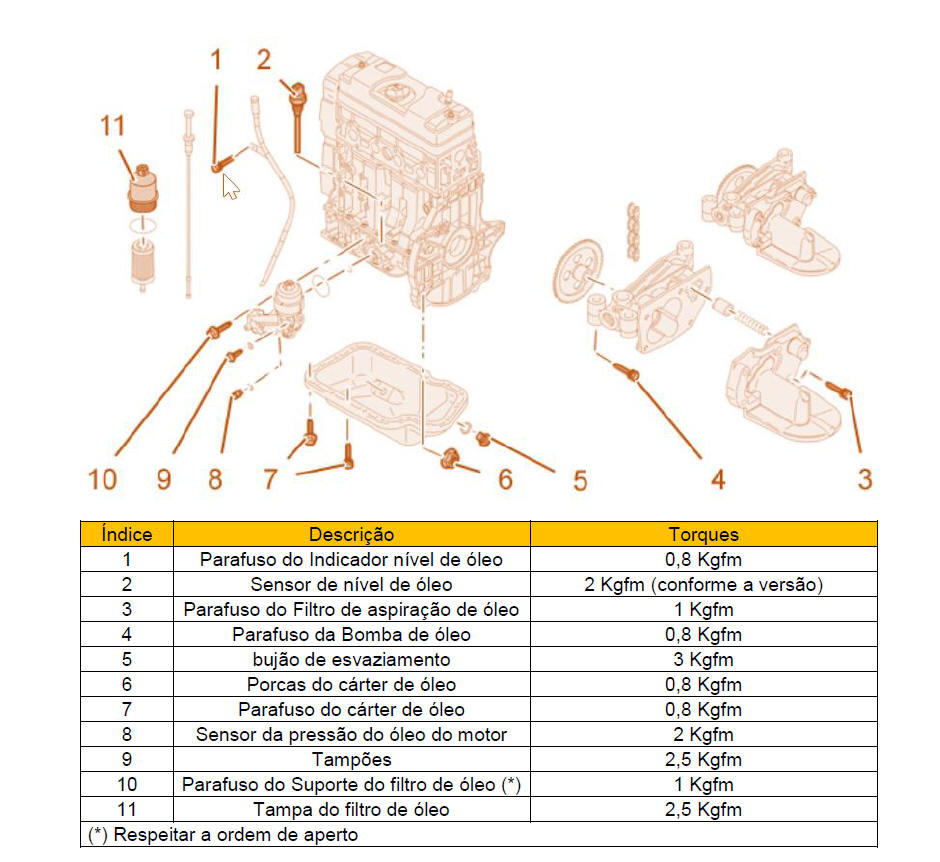 1 2 11

10 9 8 7 6 5 4 3

| Índice | Descrição | Torques |
|---|---|---|
| 1 | Parafuso do Indicador nível de óleo | 0,8 Kgfm |
| 2 | Sensor de nível de óleo | 2 Kgfm (conforme a versão) |
| 3 | Parafuso do Filtro de aspiração de óleo | 1 Kgfm |
| 4 | Parafuso da Bomba de óleo | 0,8 Kgfm |
| 5 | bujão de esvaziamento | 3 Kgfm |
| 6 | Porcas do cárter de óleo | 0,8 Kgfm |
| 7 | Parafuso do cárter de óleo | 0,8 Kgfm |
| 8 | Sensor da pressão do óleo do motor | 2 Kgfm |
| 9 | Tampões | 2,5 Kgfm |
| 10 | Parafuso do Suporte do filtro de óleo (*) | 1 Kgfm |
| 11 | Tampa do filtro de óleo | 2,5 Kgfm |

(*) Respeitar a ordem de aperto