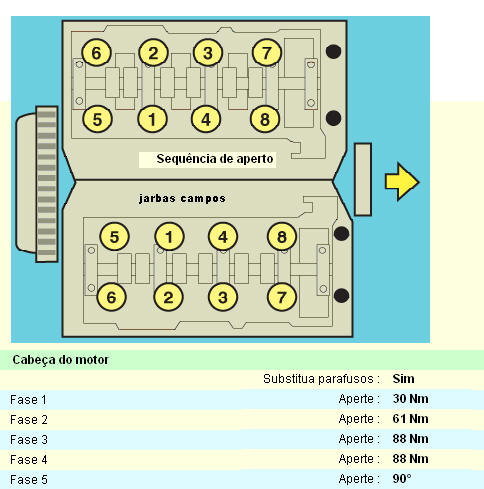 6 2 3 7

5 1 4 8

Sequência de aperto

jarbas campos

5 1 4 8

6 2 3 7

Cabeça do motor

| | | |
|---|---|---|
| | Substitua parafusos : | Sim |
| Fase 1 | Aperte : | 30 Nm |
| Fase 2 | Aperte : | 61 Nm |
| Fase 3 | Aperte : | 88 Nm |
| Fase 4 | Aperte : | 88 Nm |
| Fase 5 | Aperte : | 90° |