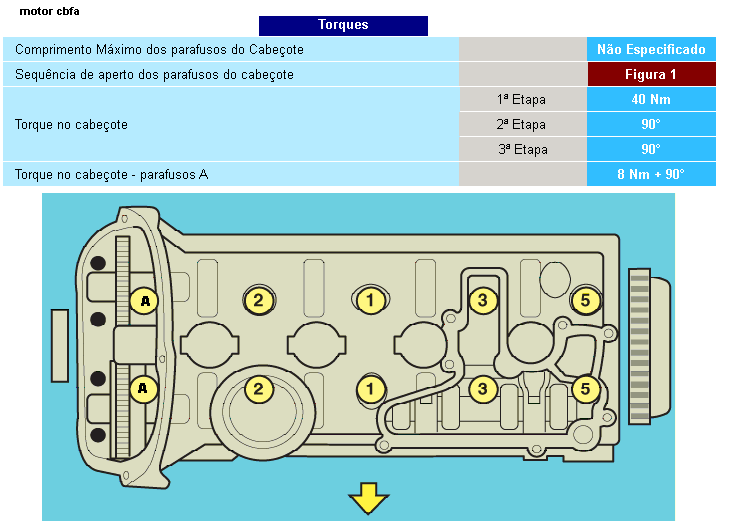 motor cbfa

Torques

| | | |
|---|---|---|
| Comprimento Máximo dos parafusos do Cabeçote | | Não Especificado |
| Sequência de aperto dos parafusos do cabeçote | | Figura 1 |
| Torque no cabeçote | 1ª Etapa | 40 Nm |
| | 2ª Etapa | 90° |
| | 3ª Etapa | 90° |
| Torque no cabeçote - parafusos A | | 8 Nm + 90° |

A
2
1
3
5
A
2
1
3
5