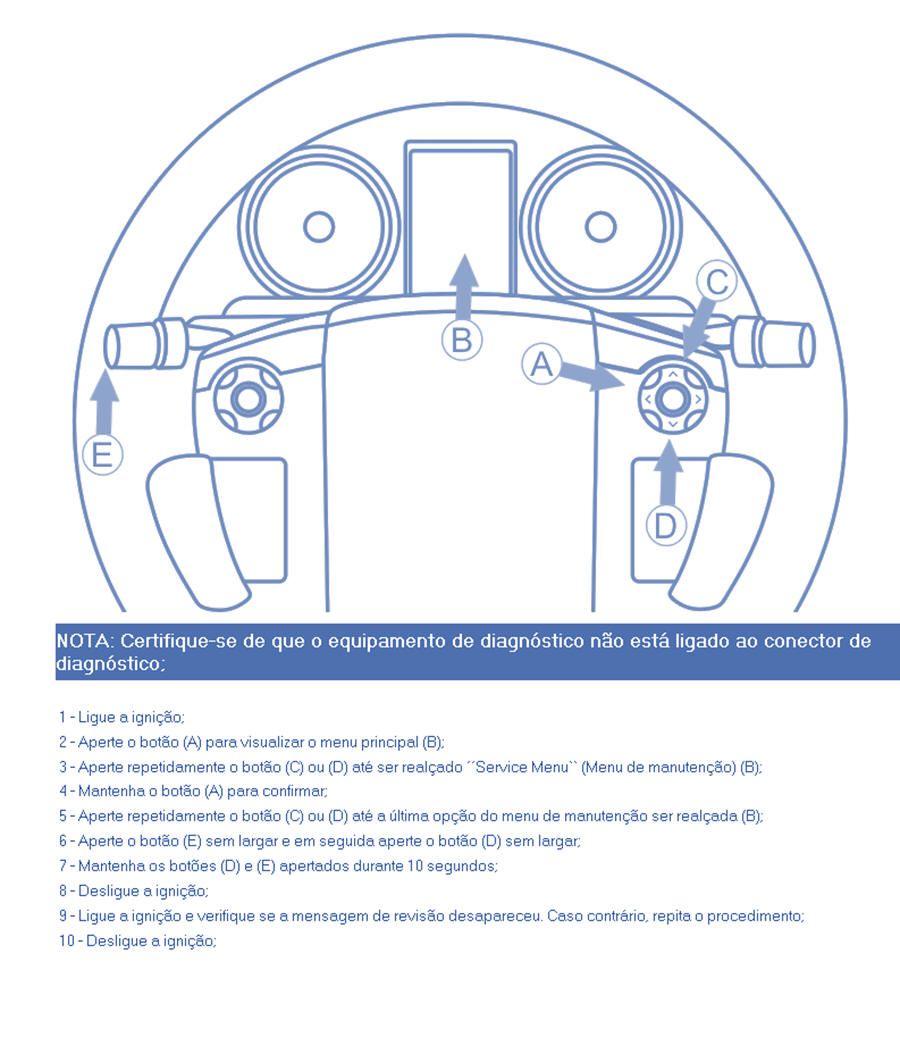 C

B

A

E

D

NOTA: Certifique-se de que o equipamento de diagnóstico não está ligado ao conector de diagnóstico;

1 - Ligue a ignição;
2 - Aperte o botão (A) para visualizar o menu principal (B);
3 - Aperte repetidamente o botão (C) ou (D) até ser realçado ´´Service Menu`` (Menu de manutenção) (B);
4 - Mantenha o botão (A) para confirmar;
5 - Aperte repetidamente o botão (C) ou (D) até a última opção do menu de manutenção ser realçada (B);
6 - Aperte o botão (E) sem largar e em seguida aperte o botão (D) sem largar;
7 - Mantenha os botões (D) e (E) apertados durante 10 segundos;
8 - Desligue a ignição;
9 - Ligue a ignição e verifique se a mensagem de revisão desapareceu. Caso contrário, repita o procedimento;
10 - Desligue a ignição;