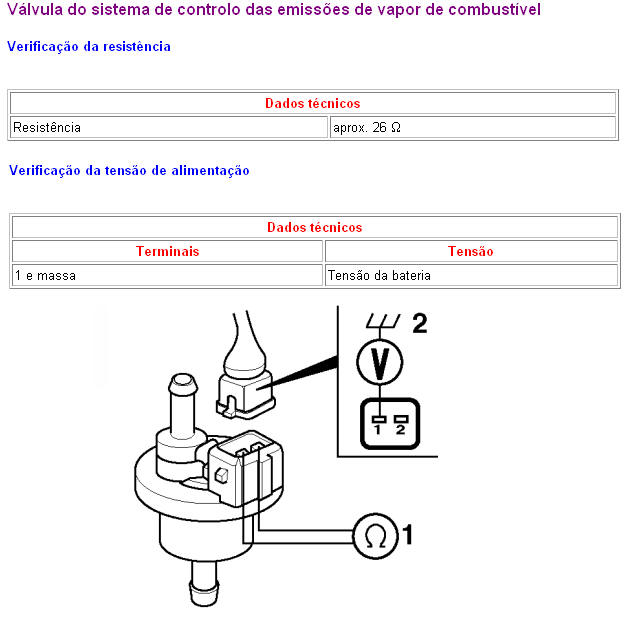 Válvula do sistema de controlo das emissões de vapor de combustível

Verificação da resistência

| Dados técnicos | |
|---|---|
| Resistência | aprox. 26 Ω |

Verificação da tensão de alimentação

| Dados técnicos | |
|---|---|
| Terminais | Tensão |
| 1 e massa | Tensão da bateria |

2

V

1 2

Ω 1