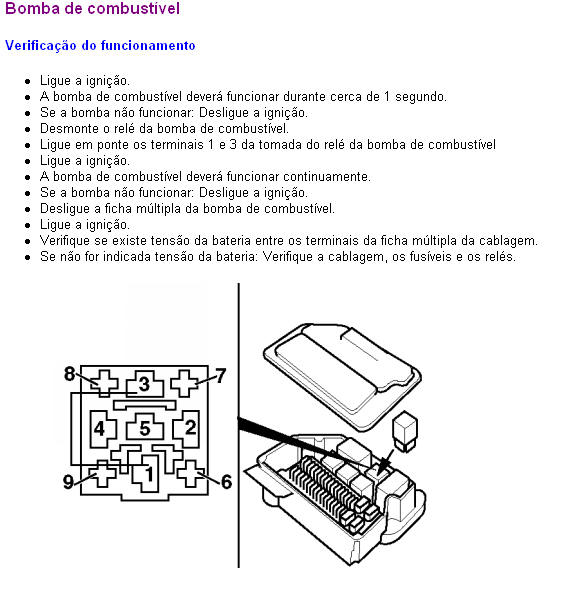 Bomba de combustível

Verificação do funcionamento

- Ligue a ignição.
- A bomba de combustível deverá funcionar durante cerca de 1 segundo.
- Se a bomba não funcionar: Desligue a ignição.
- Desmonte o relé da bomba de combustível.
- Ligue em ponte os terminais 1 e 3 da tomada do relé da bomba de combustível
- Ligue a ignição.
- A bomba de combustível deverá funcionar continuamente.
- Se a bomba não funcionar: Desligue a ignição.
- Desligue a ficha múltipla da bomba de combustível.
- Ligue a ignição.
- Verifique se existe tensão da bateria entre os terminais da ficha múltipla da cablagem.
- Se não for indicada tensão da bateria: Verifique a cablagem, os fusíveis e os relés.

8
3
7
4
5
2
9
1
6