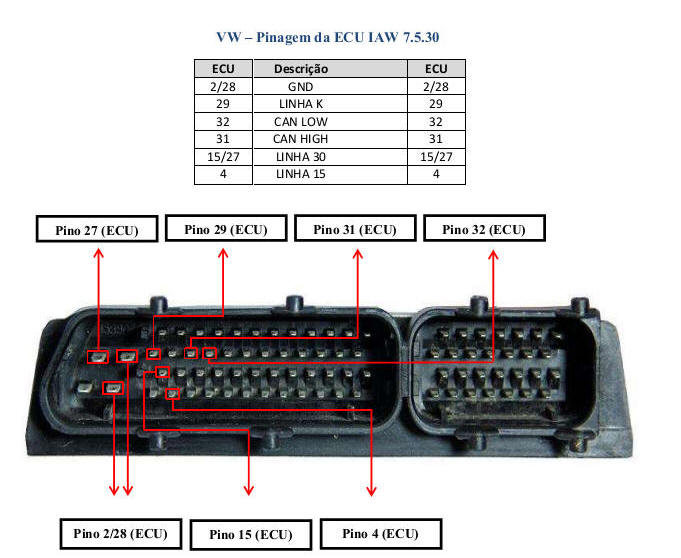 VW – Pinagem da ECU IAW 7.5.30

| ECU | Descrição | ECU |
|---|---|---|
| 2/28 | GND | 2/28 |
| 29 | LINHA K | 29 |
| 32 | CAN LOW | 32 |
| 31 | CAN HIGH | 31 |
| 15/27 | LINHA 30 | 15/27 |
| 4 | LINHA 15 | 4 |

Pino 27 (ECU)

Pino 29 (ECU)

Pino 31 (ECU)

Pino 32 (ECU)

Pino 2/28 (ECU)

Pino 15 (ECU)

Pino 4 (ECU)