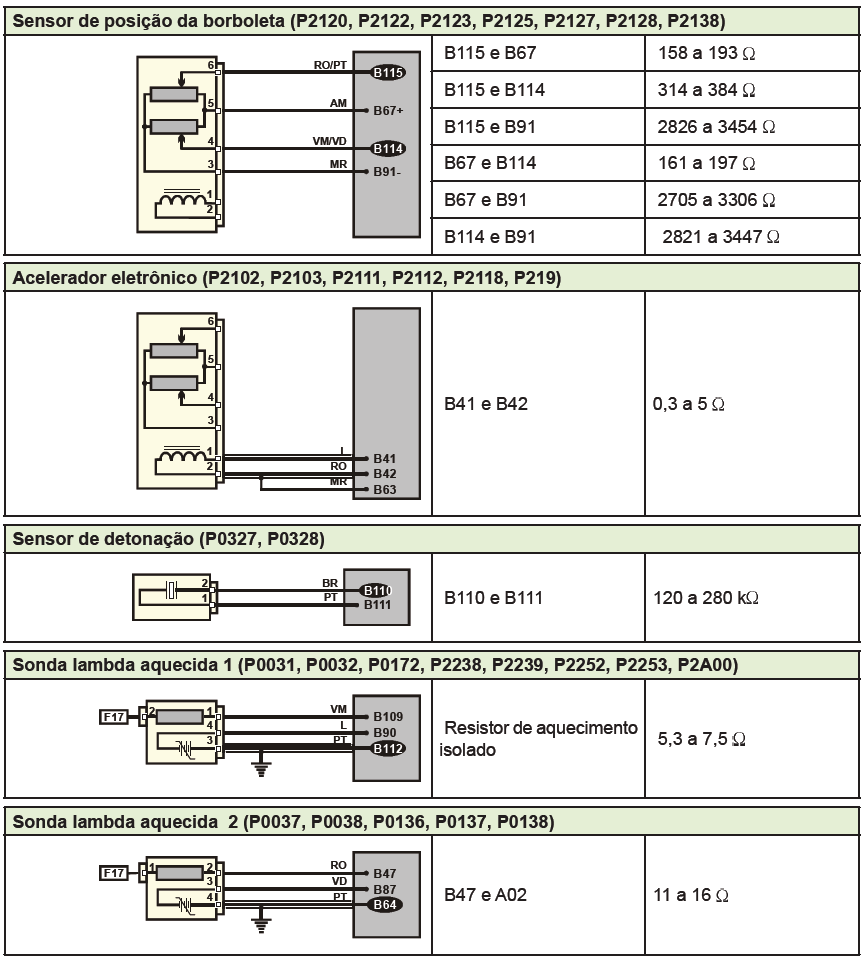 Sensor de posição da borboleta (P2120, P2122, P2123, P2125, P2127, P2128, P2138)

6 5 4 3 1 2
RO/PT B115
AM B67+
VM/VD B114
MR B91-

| B115 e B67 | 158 a 193 $\Omega$ |
|---|---|
| B115 e B114 | 314 a 384 $\Omega$ |
| B115 e B91 | 2826 a 3454 $\Omega$ |
| B67 e B114 | 161 a 197 $\Omega$ |
| B67 e B91 | 2705 a 3306 $\Omega$ |
| B114 e B91 | 2821 a 3447 $\Omega$ |

Acelerador eletrônico (P2102, P2103, P2111, P2112, P2118, P219)

6 5 4 3 1 2
L B41
RO B42
MR B63

| B41 e B42 | 0,3 a 5 $\Omega$ |
|---|---|

Sensor de detonação (P0327, P0328)

2 1
BR B110
PT B111

| B110 e B111 | 120 a 280 k$\Omega$ |
|---|---|

Sonda lambda aquecida 1 (P0031, P0032, P0172, P2238, P2239, P2252, P2253, P2A00)

F17 2 1 4 3
VM B109
L B90
PT B112

| Resistor de aquecimento isolado | 5,3 a 7,5 $\Omega$ |
|---|---|

Sonda lambda aquecida 2 (P0037, P0038, P0136, P0137, P0138)

F17 2 1 4 3
RO B47
VD B87
PT B64

| B47 e A02 | 11 a 16 $\Omega$ |
|---|---|