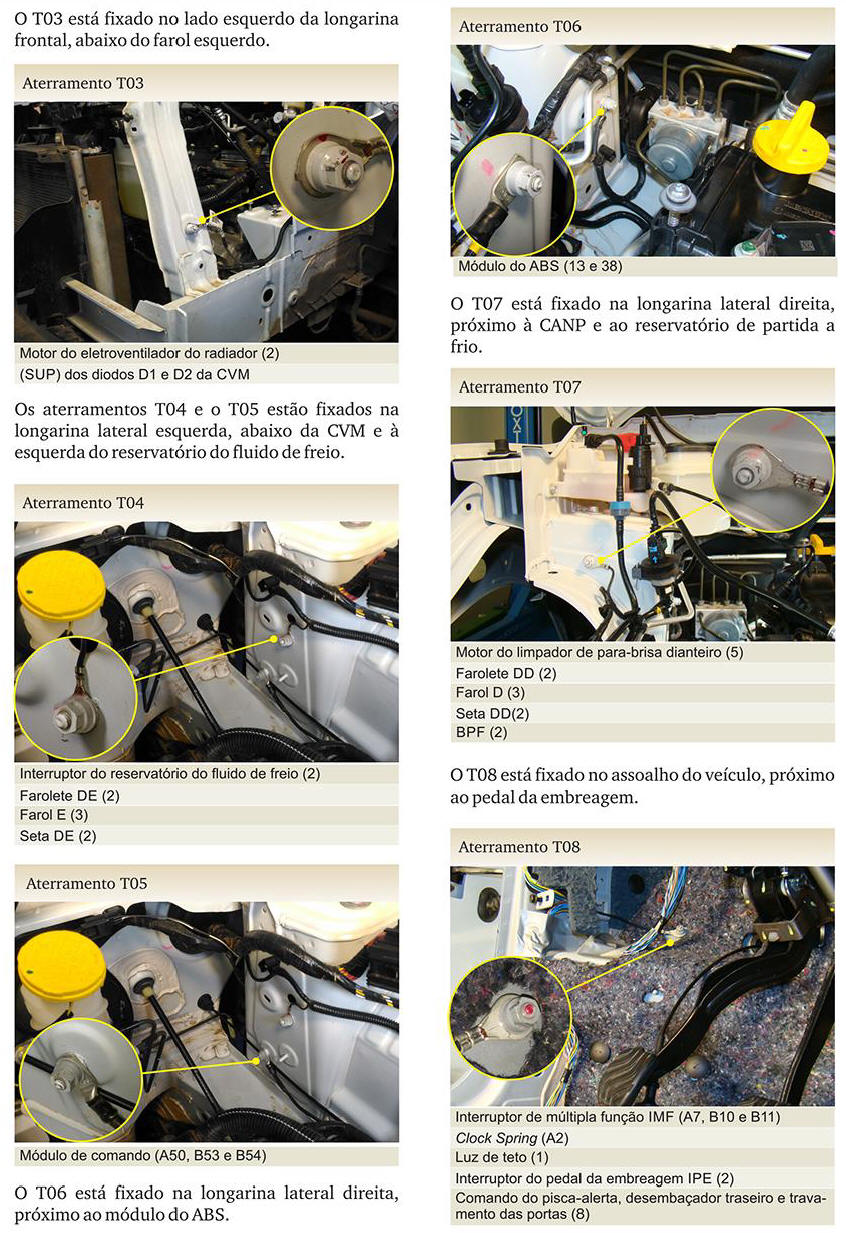 O T03 está fixado no lado esquerdo da longarina frontal, abaixo do farol esquerdo.

Aterramento T03

Motor do eletroventilador do radiador (2)
(SUP) dos diodos D1 e D2 da CVM

Os aterramentos T04 e o T05 estão fixados na longarina lateral esquerda, abaixo da CVM e à esquerda do reservatório do fluido de freio.

Aterramento T04

Interruptor do reservatório do fluido de freio (2)
Farolete DE (2)
Farol E (3)
Seta DE (2)

Aterramento T05

Módulo de comando (A50, B53 e B54)

O T06 está fixado na longarina lateral direita, próximo ao módulo do ABS.

Aterramento T06

Módulo do ABS (13 e 38)

O T07 está fixado na longarina lateral direita, próximo à CANP e ao reservatório de partida a frio.

Aterramento T07

Motor do limpador de para-brisa dianteiro (5)
Farolete DD (2)
Farol D (3)
Seta DD(2)
BPF (2)

O T08 está fixado no assoalho do veículo, próximo ao pedal da embreagem.

Aterramento T08

Interruptor de múltipla função IMF (A7, B10 e B11)
Clock Spring (A2)
Luz de teto (1)
Interruptor do pedal da embreagem IPE (2)
Comando do pisca-alerta, desembaçador traseiro e travamento das portas (8)