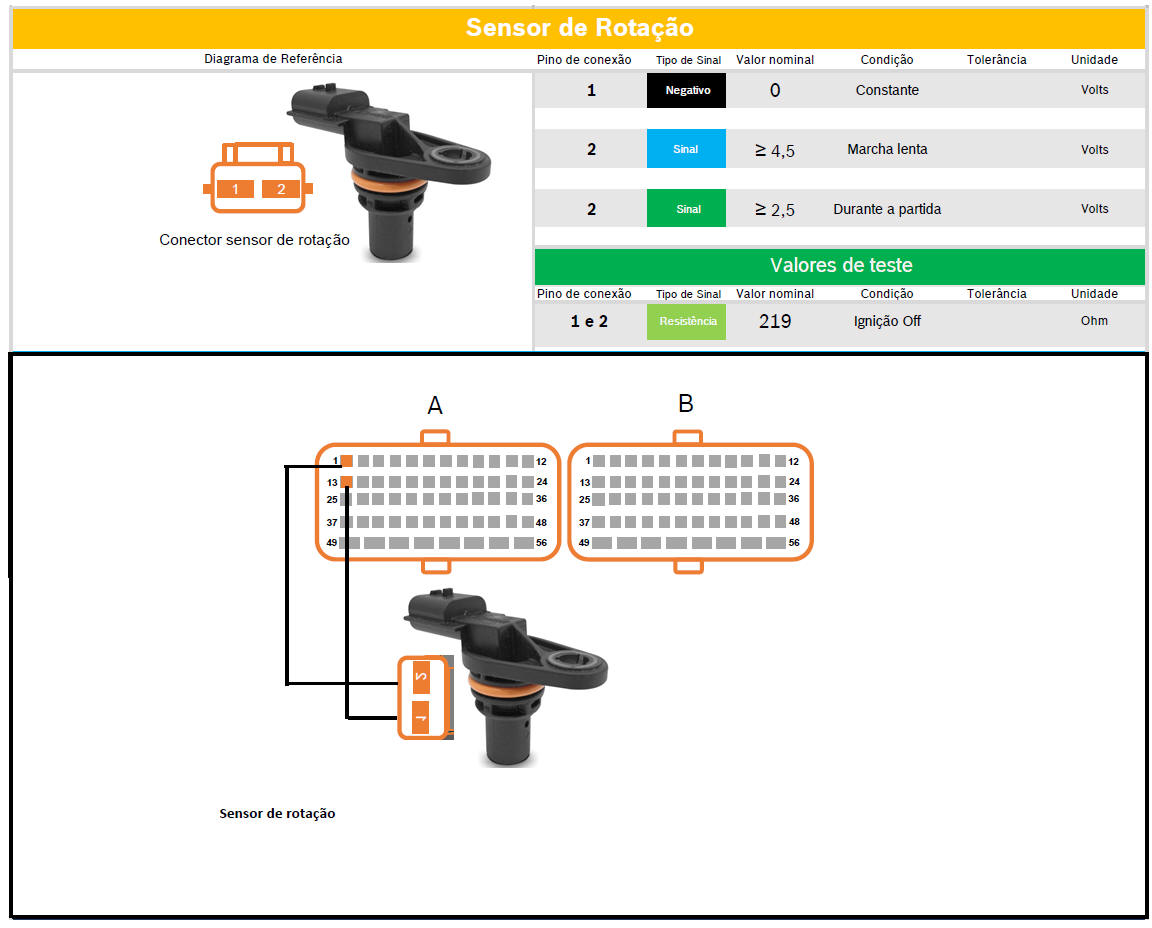 Sensor de Rotação

Diagrama de Referência

1 2

Conector sensor de rotação

| Pino de conexão | Tipo de Sinal | Valor nominal | Condição | Tolerância | Unidade |
|---|---|---|---|---|---|
| 1 | Negativo | 0 | Constante | | Volts |
| 2 | Sinal | ≥ 4,5 | Marcha lenta | | Volts |
| 2 | Sinal | ≥ 2,5 | Durante a partida | | Volts |

Valores de teste

| Pino de conexão | Tipo de Sinal | Valor nominal | Condição | Tolerância | Unidade |
|---|---|---|---|---|---|
| 1 e 2 | Resistência | 219 | Ignição Off | | Ohm |

A

1 12
13 24
25 36
37 48
49 56

B

1 12
13 24
25 36
37 48
49 56

2
1

Sensor de rotação