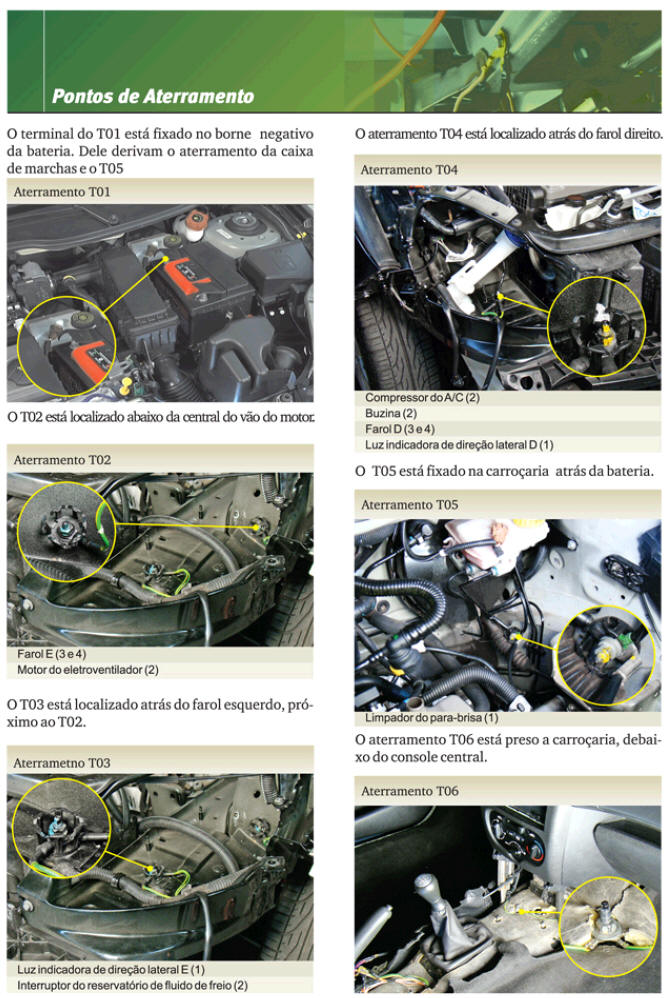 Pontos de Aterramento

O terminal do T01 está fixado no borne negativo da bateria. Dele derivam o aterramento da caixa de marchas e o T05

Aterramento T01

O T02 está localizado abaixo da central do vão do motor.

Aterramento T02

Farol E (3 e 4)
Motor do eletroventilador (2)

O T03 está localizado atrás do farol esquerdo, próximo ao T02.

Aterrametno T03

Luz indicadora de direção lateral E (1)
Interruptor do reservatório de fluido de freio (2)

O aterramento T04 está localizado atrás do farol direito.

Aterramento T04

Compressor do A/C (2)
Buzina (2)
Farol D (3 e 4)
Luz indicadora de direção lateral D (1)

O T05 está fixado na carroçaria atrás da bateria.

Aterramento T05

Limpador do para-brisa (1)

O aterramento T06 está preso a carroçaria, debaixo do console central.

Aterramento T06