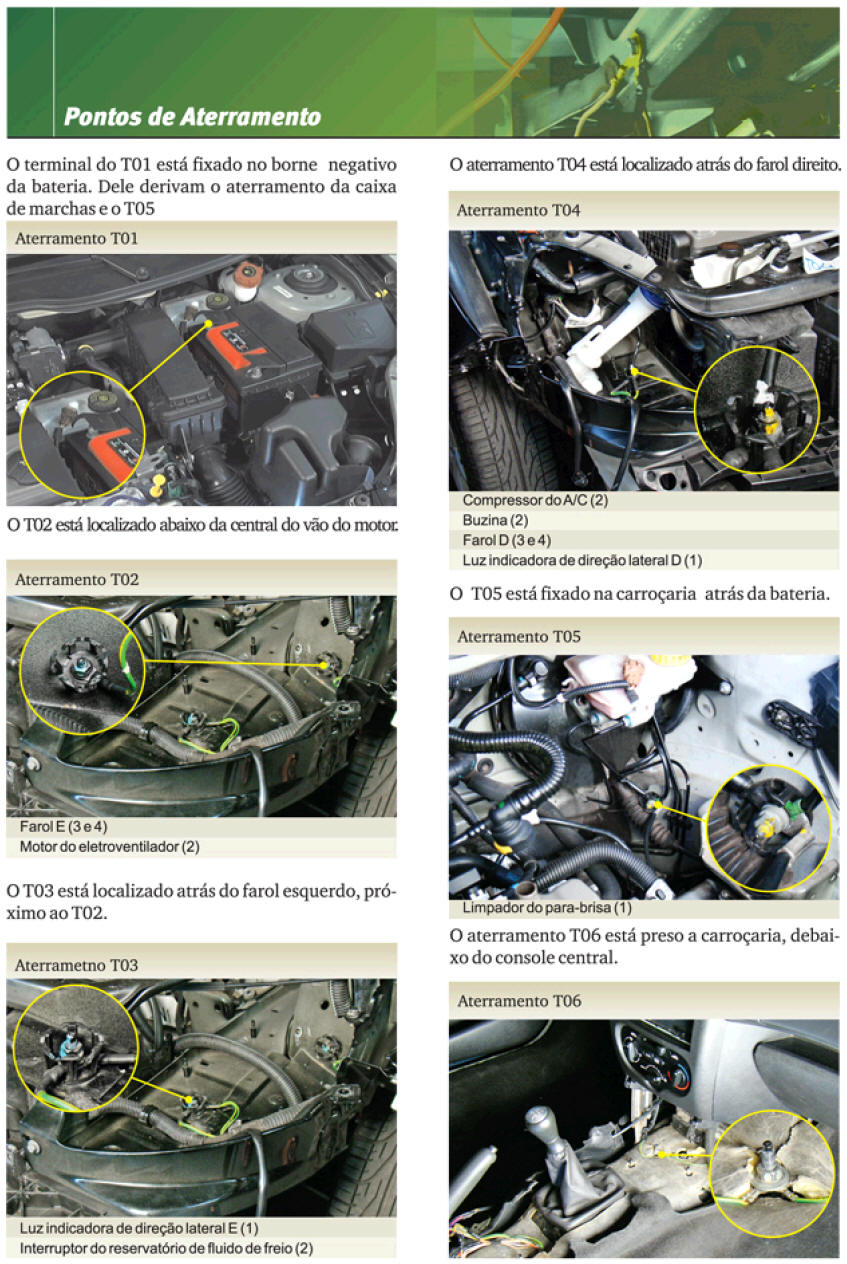 Pontos de Aterramento

O terminal do T01 está fixado no borne negativo da bateria. Dele derivam o aterramento da caixa de marchas e o T05

Aterramento T01

O T02 está localizado abaixo da central do vão do motor.

Aterramento T02

Farol E (3 e 4)
Motor do eletroventilador (2)

O T03 está localizado atrás do farol esquerdo, próximo ao T02.

Aterrametno T03

Luz indicadora de direção lateral E (1)
Interruptor do reservatório de fluido de freio (2)

O aterramento T04 está localizado atrás do farol direito.

Aterramento T04

Compressor do A/C (2)
Buzina (2)
Farol D (3 e 4)
Luz indicadora de direção lateral D (1)

O T05 está fixado na carroçaria atrás da bateria.

Aterramento T05

Limpador do para-brisa (1)

O aterramento T06 está preso a carroçaria, debaixo do console central.

Aterramento T06