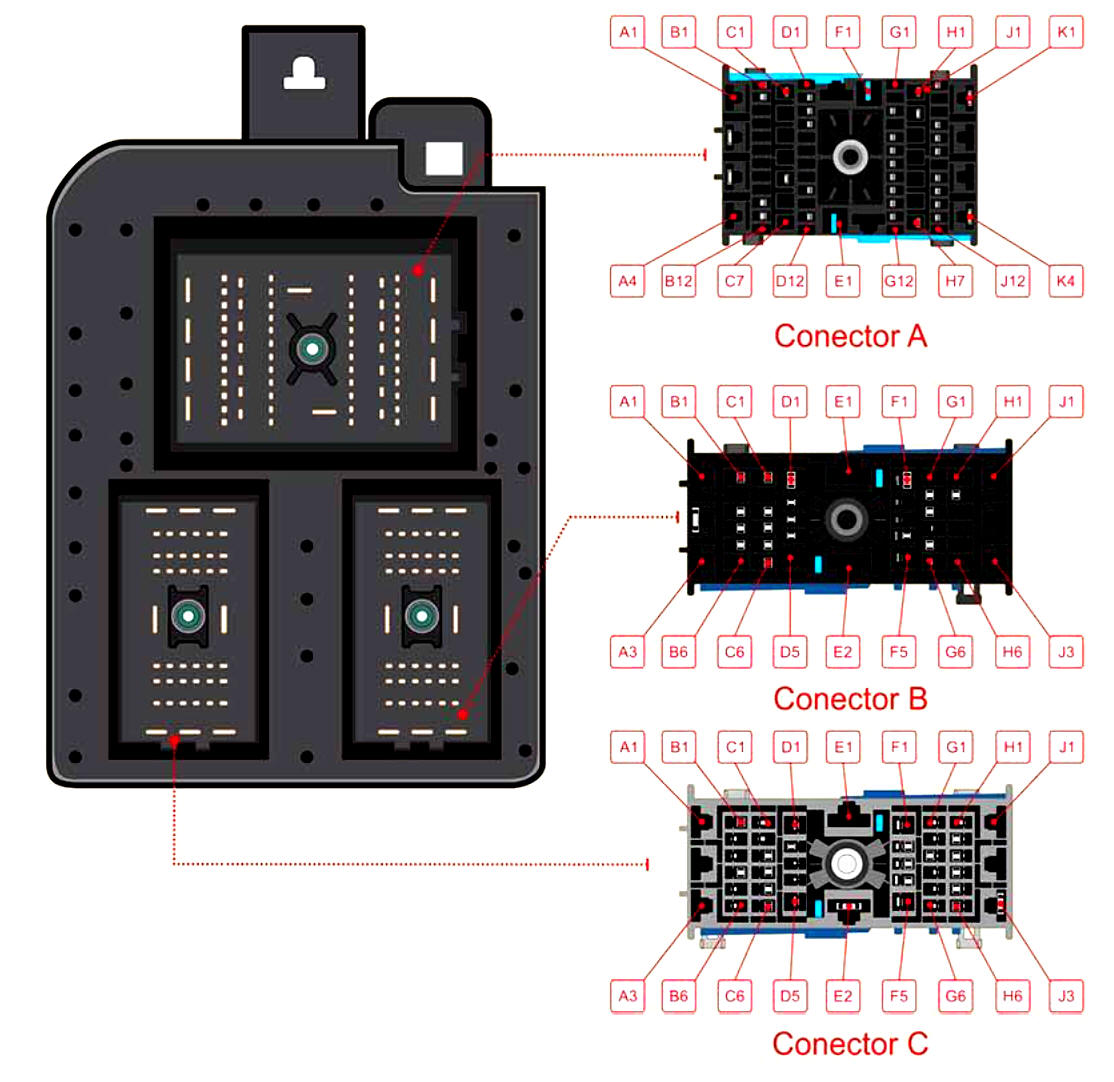 A1 B1 C1 D1 F1 G1 H1 J1 K1

A4 B12 C7 D12 E1 G12 H7 J12 K4

Conector A

A1 B1 C1 D1 E1 F1 G1 H1 J1

A3 B6 C6 D5 E2 F5 G6 H6 J3

Conector B

A1 B1 C1 D1 E1 F1 G1 H1 J1

A3 B6 C6 D5 E2 F5 G6 H6 J3

Conector C