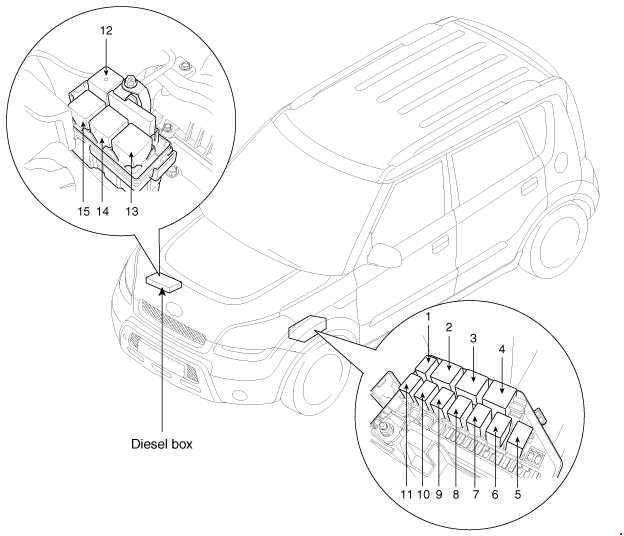 12
15 14 13
Diesel box
1 2 3 4
11 10 9 8 7 6 5