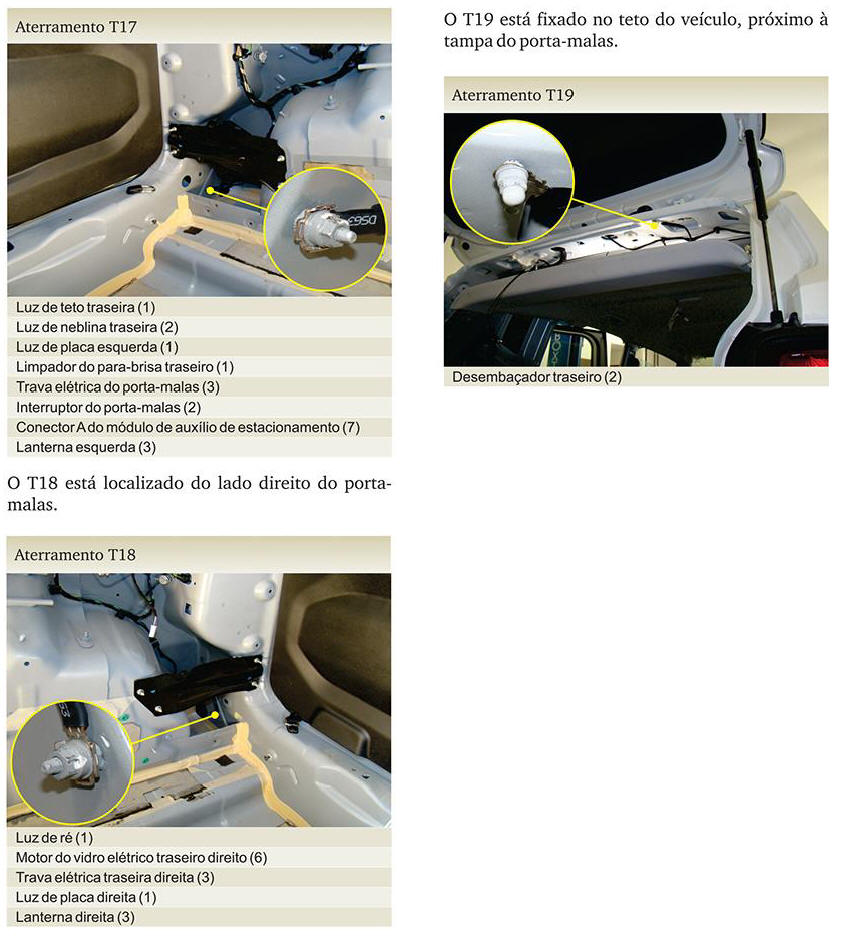 Aterramento T17

DS63

Luz de teto traseira (1)
Luz de neblina traseira (2)
Luz de placa esquerda (1)
Limpador do para-brisa traseiro (1)
Trava elétrica do porta-malas (3)
Interruptor do porta-malas (2)
Conector A do módulo de auxílio de estacionamento (7)
Lanterna esquerda (3)

O T18 está localizado do lado direito do porta-malas.

Aterramento T18

Luz de ré (1)
Motor do vidro elétrico traseiro direito (6)
Trava elétrica traseira direita (3)
Luz de placa direita (1)
Lanterna direita (3)

O T19 está fixado no teto do veículo, próximo à tampa do porta-malas.

Aterramento T19

Desembaçador traseiro (2)