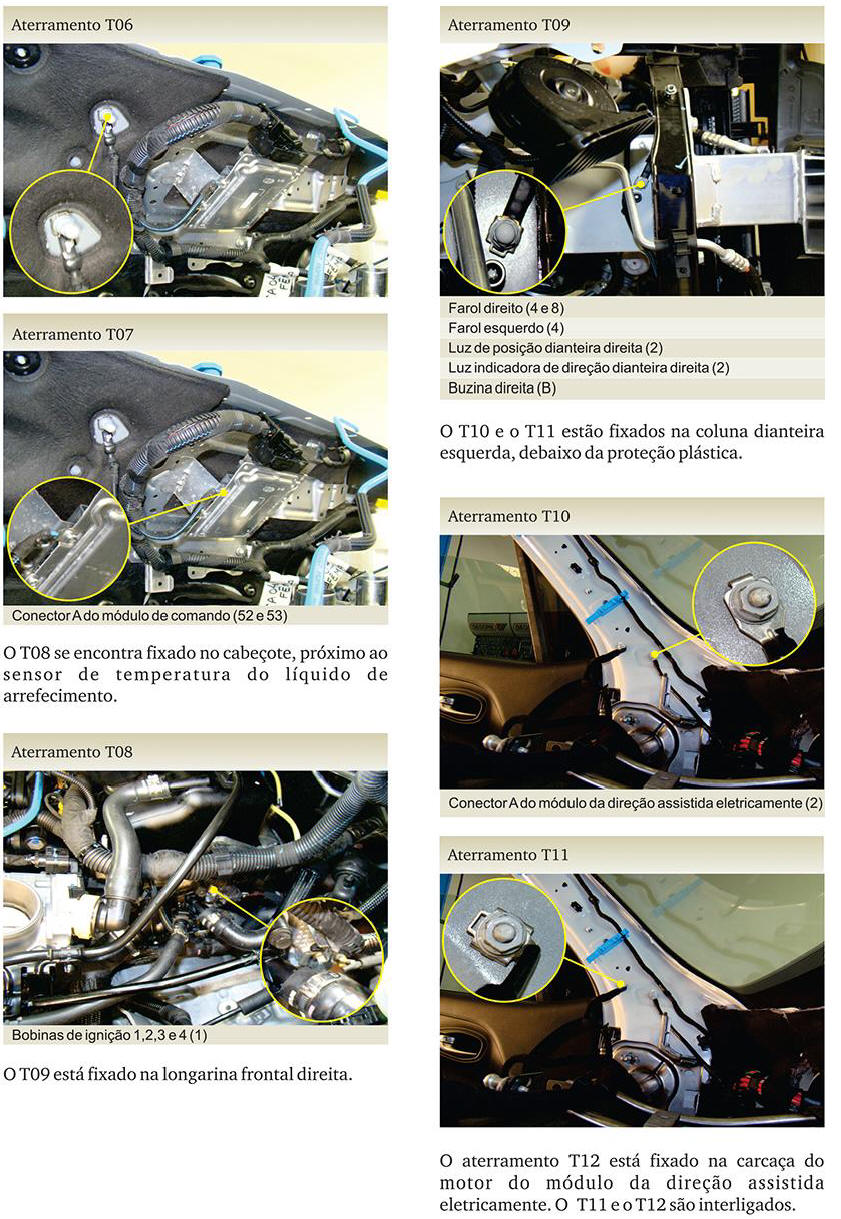 Aterramento T06

Aterramento T07

Conector A do módulo de comando (52 e 53)

O T08 se encontra fixado no cabeçote, próximo ao sensor de temperatura do líquido de arrefecimento.

Aterramento T08

Bobinas de ignição 1,2,3 e 4 (1)

O T09 está fixado na longarina frontal direita.

Aterramento T09

Farol direito (4 e 8)
Farol esquerdo (4)
Luz de posição dianteira direita (2)
Luz indicadora de direção dianteira direita (2)
Buzina direita (B)

O T10 e o T11 estão fixados na coluna dianteira esquerda, debaixo da proteção plástica.

Aterramento T10

Conector A do módulo da direção assistida eletricamente (2)

Aterramento T11

O aterramento T12 está fixado na carcaça do motor do módulo da direção assistida eletricamente. O T11 e o T12 são interligados.