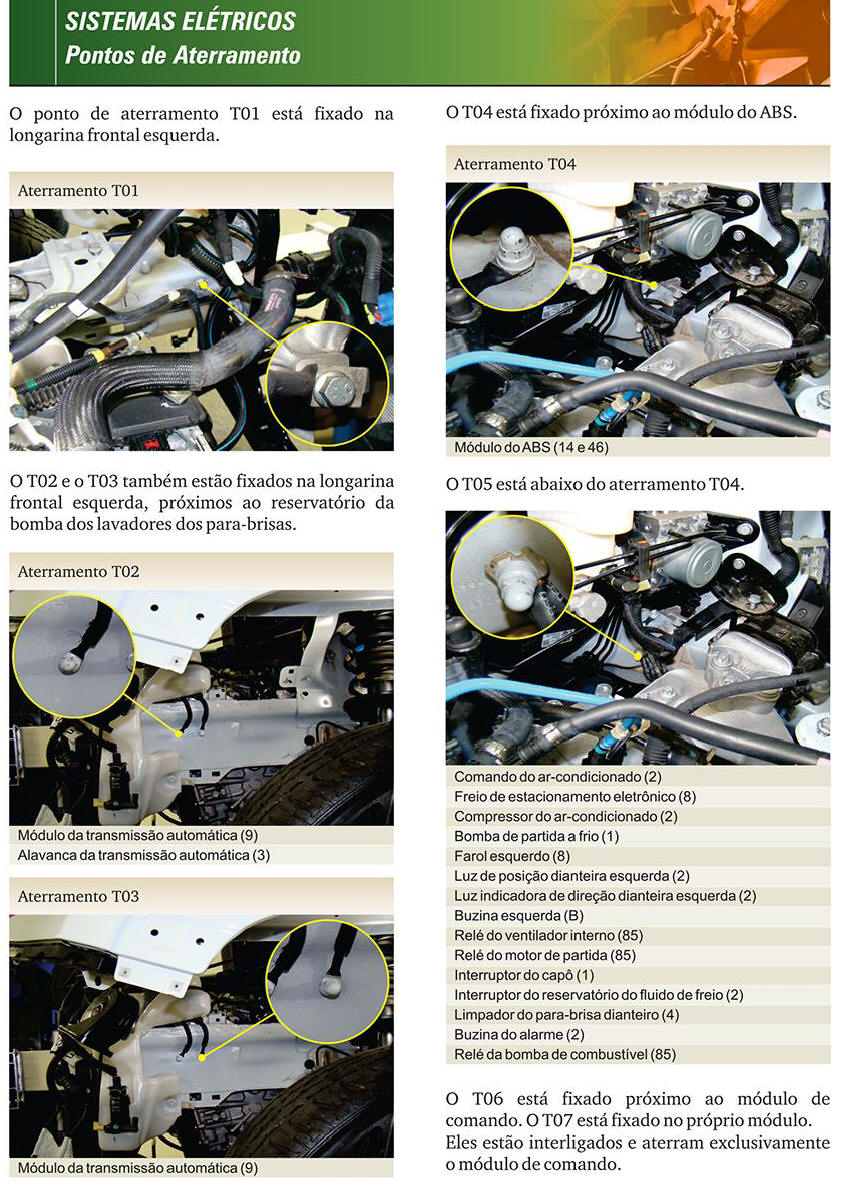 SISTEMAS ELÉTRICOS
Pontos de Aterramento

O ponto de aterramento T01 está fixado na longarina frontal esquerda.

Aterramento T01

O T02 e o T03 também estão fixados na longarina frontal esquerda, próximos ao reservatório da bomba dos lavadores dos para-brisas.

Aterramento T02

Módulo da transmissão automática (9)
Alavanca da transmissão automática (3)

Aterramento T03

Módulo da transmissão automática (9)

O T04 está fixado próximo ao módulo do ABS.

Aterramento T04

Módulo do ABS (14 e 46)

O T05 está abaixo do aterramento T04.

Comando do ar-condicionado (2)
Freio de estacionamento eletrônico (8)
Compressor do ar-condicionado (2)
Bomba de partida a frio (1)
Farol esquerdo (8)
Luz de posição dianteira esquerda (2)
Luz indicadora de direção dianteira esquerda (2)
Buzina esquerda (B)
Relé do ventilador interno (85)
Relé do motor de partida (85)
Interruptor do capô (1)
Interruptor do reservatório do fluido de freio (2)
Limpador do para-brisa dianteiro (4)
Buzina do alarme (2)
Relé da bomba de combustível (85)

O T06 está fixado próximo ao módulo de comando. O T07 está fixado no próprio módulo. Eles estão interligados e aterram exclusivamente o módulo de comando.