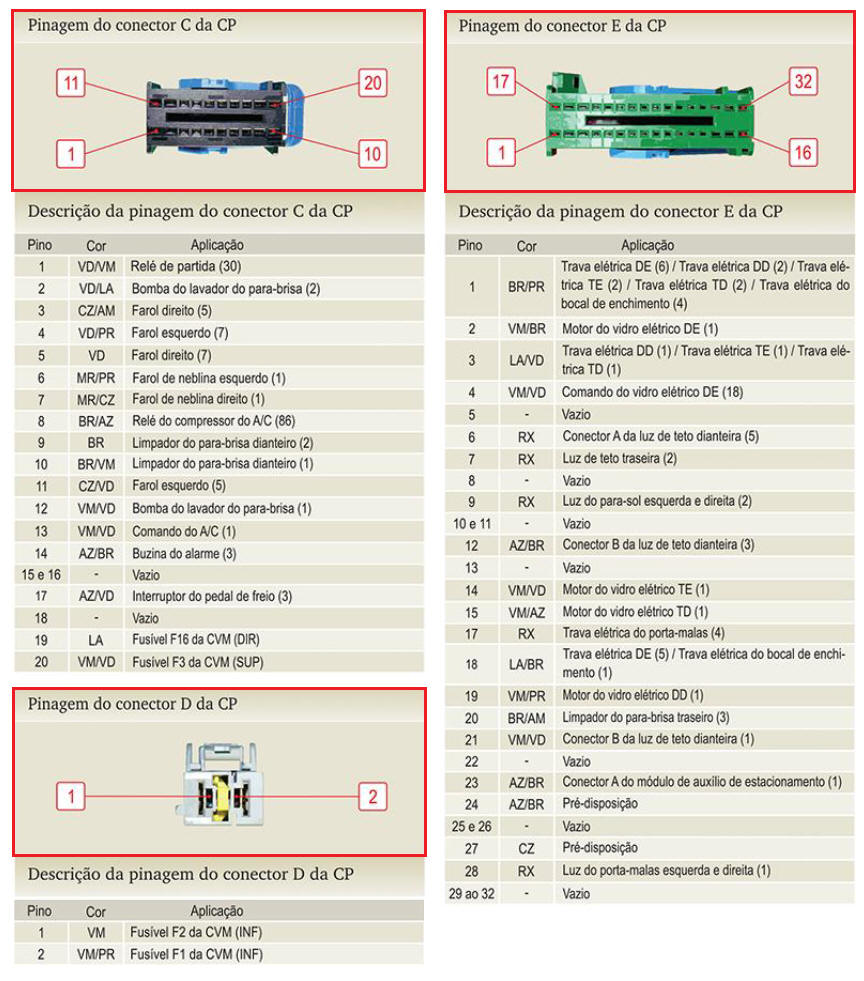 Pinagem do conector C da CP

11
20
1
10

Descrição da pinagem do conector C da CP

| Pino | Cor | Aplicação |
|---|---|---|
| 1 | VD/VM | Relé de partida (30) |
| 2 | VD/LA | Bomba do lavador do para-brisa (2) |
| 3 | CZ/AM | Farol direito (5) |
| 4 | VD/PR | Farol esquerdo (7) |
| 5 | VD | Farol direito (7) |
| 6 | MR/PR | Farol de neblina esquerdo (1) |
| 7 | MR/CZ | Farol de neblina direito (1) |
| 8 | BR/AZ | Relé do compressor do A/C (86) |
| 9 | BR | Limpador do para-brisa dianteiro (2) |
| 10 | BR/VM | Limpador do para-brisa dianteiro (1) |
| 11 | CZ/VD | Farol esquerdo (5) |
| 12 | VM/VD | Bomba do lavador do para-brisa (1) |
| 13 | VM/VD | Comando do A/C (1) |
| 14 | AZ/BR | Buzina do alarme (3) |
| 15 e 16 | - | Vazio |
| 17 | AZ/VD | Interruptor do pedal de freio (3) |
| 18 | - | Vazio |
| 19 | LA | Fusível F16 da CVM (DIR) |
| 20 | VM/VD | Fusível F3 da CVM (SUP) |

Pinagem do conector D da CP

1
2

Descrição da pinagem do conector D da CP

| Pino | Cor | Aplicação |
|---|---|---|
| 1 | VM | Fusível F2 da CVM (INF) |
| 2 | VM/PR | Fusível F1 da CVM (INF) |

Pinagem do conector E da CP

17
32
1
16

Descrição da pinagem do conector E da CP

| Pino | Cor | Aplicação |
|---|---|---|
| 1 | BR/PR | Trava elétrica DE (6) / Trava elétrica DD (2) / Trava elétrica TE (2) / Trava elétrica TD (2) / Trava elétrica do bocal de enchimento (4) |
| 2 | VM/BR | Motor do vidro elétrico DE (1) |
| 3 | LA/VD | Trava elétrica DD (1) / Trava elétrica TE (1) / Trava elétrica TD (1) |
| 4 | VM/VD | Comando do vidro elétrico DE (18) |
| 5 | - | Vazio |
| 6 | RX | Conector A da luz de teto dianteira (5) |
| 7 | RX | Luz de teto traseira (2) |
| 8 | - | Vazio |
| 9 | RX | Luz do para-sol esquerda e direita (2) |
| 10 e 11 | - | Vazio |
| 12 | AZ/BR | Conector B da luz de teto dianteira (3) |
| 13 | - | Vazio |
| 14 | VM/VD | Motor do vidro elétrico TE (1) |
| 15 | VM/AZ | Motor do vidro elétrico TD (1) |
| 17 | RX | Trava elétrica do porta-malas (4) |
| 18 | LA/BR | Trava elétrica DE (5) / Trava elétrica do bocal de enchimento (1) |
| 19 | VM/PR | Motor do vidro elétrico DD (1) |
| 20 | BR/AM | Limpador do para-brisa traseiro (3) |
| 21 | VM/VD | Conector B da luz de teto dianteira (1) |
| 22 | - | Vazio |
| 23 | AZ/BR | Conector A do módulo de auxílio de estacionamento (1) |
| 24 | AZ/BR | Pré-disposição |
| 25 e 26 | - | Vazio |
| 27 | CZ | Pré-disposição |
| 28 | RX | Luz do porta-malas esquerda e direita (1) |
| 29 ao 32 | - | Vazio |