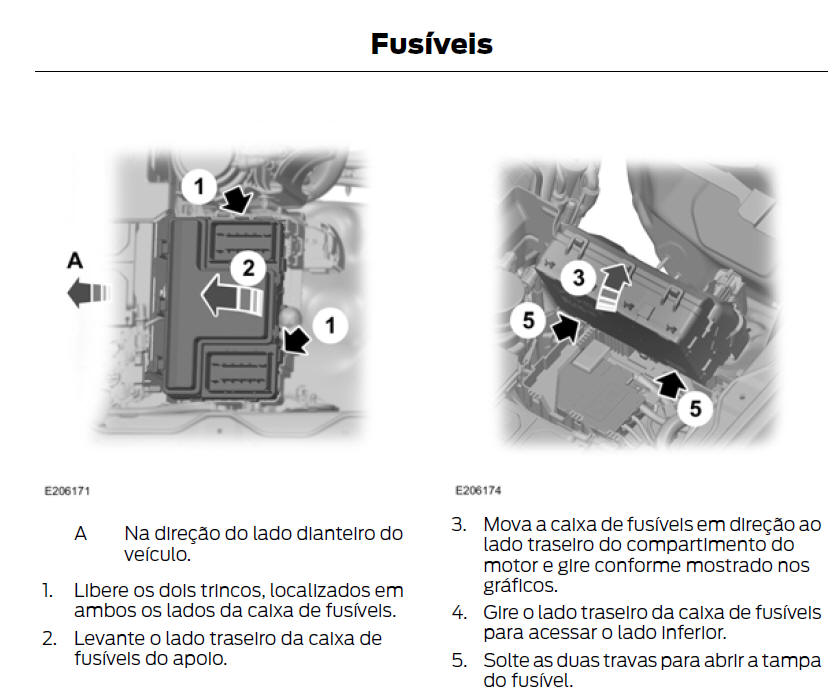 Fusíveis

1

A

2

1

E206171

A Na direção do lado dianteiro do veículo.

1. Libere os dois trincos, localizados em ambos os lados da caixa de fusíveis.

2. Levante o lado traseiro da caixa de fusíveis do apoio.

3

5

5

E206174

3. Mova a caixa de fusíveis em direção ao lado traseiro do compartimento do motor e gire conforme mostrado nos gráficos.

4. Gire o lado traseiro da caixa de fusíveis para acessar o lado inferior.

5. Solte as duas travas para abrir a tampa do fusível.