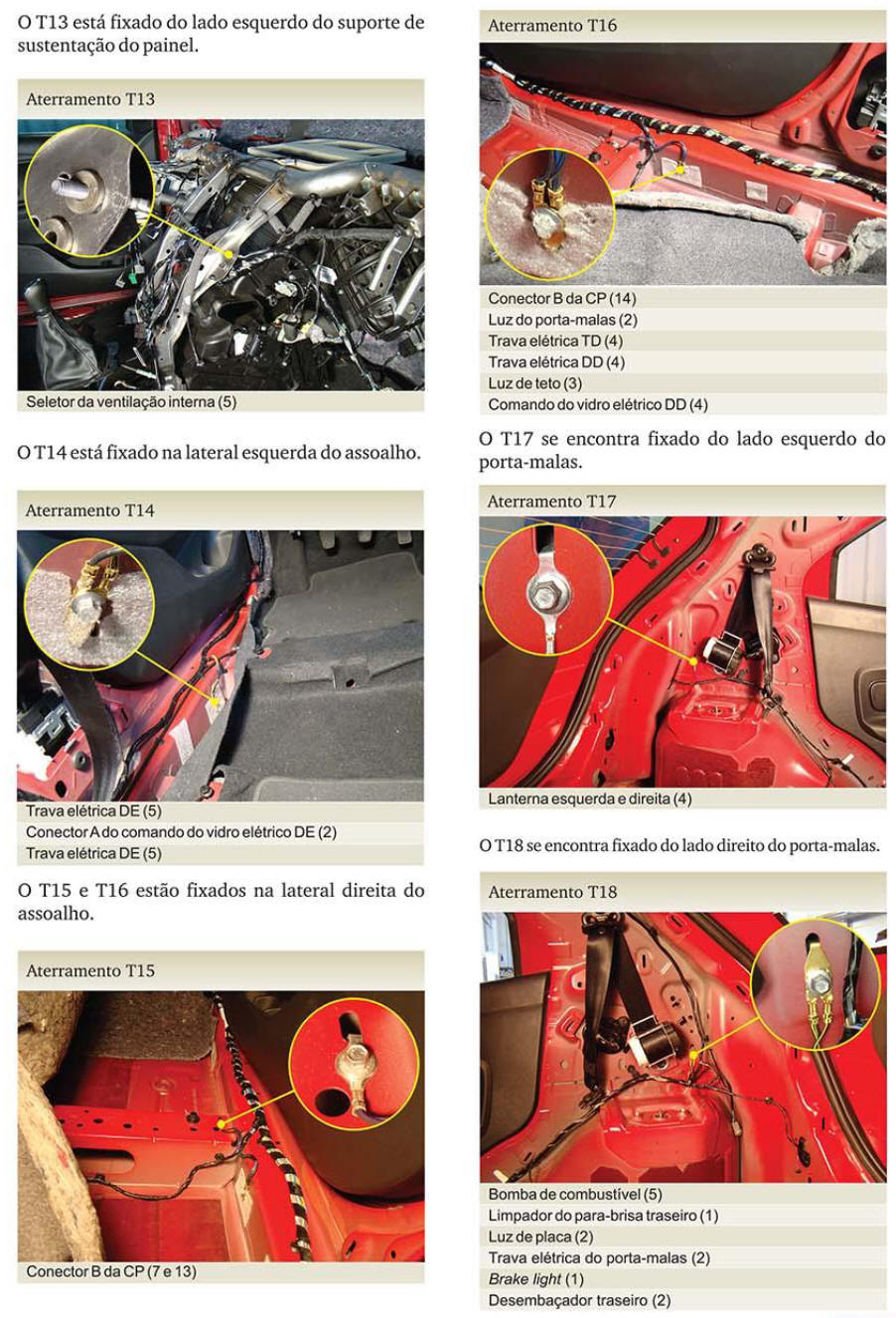 O T13 está fixado do lado esquerdo do suporte de sustentação do painel.

Aterramento T13

Seletor da ventilação interna (5)

O T14 está fixado na lateral esquerda do assoalho.

Aterramento T14

Trava elétrica DE (5)
Conector A do comando do vidro elétrico DE (2)
Trava elétrica DE (5)

O T15 e T16 estão fixados na lateral direita do assoalho.

Aterramento T15

Conector B da CP (7 e 13)

Aterramento T16

Conector B da CP (14)
Luz do porta-malas (2)
Trava elétrica TD (4)
Trava elétrica DD (4)
Luz de teto (3)
Comando do vidro elétrico DD (4)

O T17 se encontra fixado do lado esquerdo do porta-malas.

Aterramento T17

Lanterna esquerda e direita (4)

O T18 se encontra fixado do lado direito do porta-malas.

Aterramento T18

Bomba de combustível (5)
Limpador do para-brisa traseiro (1)
Luz de placa (2)
Trava elétrica do porta-malas (2)
Brake light (1)
Desembaçador traseiro (2)