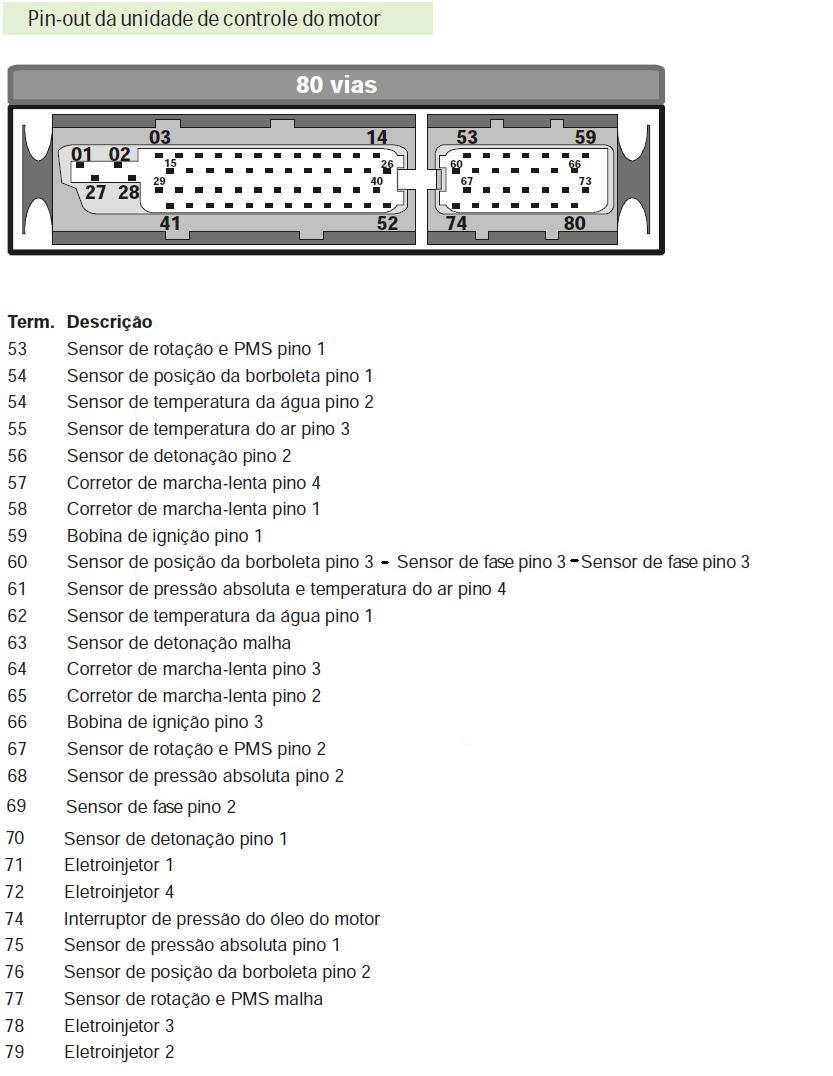 Pin-out da unidade de controle do motor

80 vias

03 14 53 59
01 02 15 26 60 66
27 28 29 40 67 73
41 52 74 80

| Term. | Descrição |
|---|---|
| 53 | Sensor de rotação e PMS pino 1 |
| 54 | Sensor de posição da borboleta pino 1 |
| 54 | Sensor de temperatura da água pino 2 |
| 55 | Sensor de temperatura do ar pino 3 |
| 56 | Sensor de detonação pino 2 |
| 57 | Corretor de marcha-lenta pino 4 |
| 58 | Corretor de marcha-lenta pino 1 |
| 59 | Bobina de ignição pino 1 |
| 60 | Sensor de posição da borboleta pino 3 - Sensor de fase pino 3 - Sensor de fase pino 3 |
| 61 | Sensor de pressão absoluta e temperatura do ar pino 4 |
| 62 | Sensor de temperatura da água pino 1 |
| 63 | Sensor de detonação malha |
| 64 | Corretor de marcha-lenta pino 3 |
| 65 | Corretor de marcha-lenta pino 2 |
| 66 | Bobina de ignição pino 3 |
| 67 | Sensor de rotação e PMS pino 2 |
| 68 | Sensor de pressão absoluta pino 2 |
| 69 | Sensor de fase pino 2 |
| 70 | Sensor de detonação pino 1 |
| 71 | Eletroinjetor 1 |
| 72 | Eletroinjetor 4 |
| 74 | Interruptor de pressão do óleo do motor |
| 75 | Sensor de pressão absoluta pino 1 |
| 76 | Sensor de posição da borboleta pino 2 |
| 77 | Sensor de rotação e PMS malha |
| 78 | Eletroinjetor 3 |
| 79 | Eletroinjetor 2 |