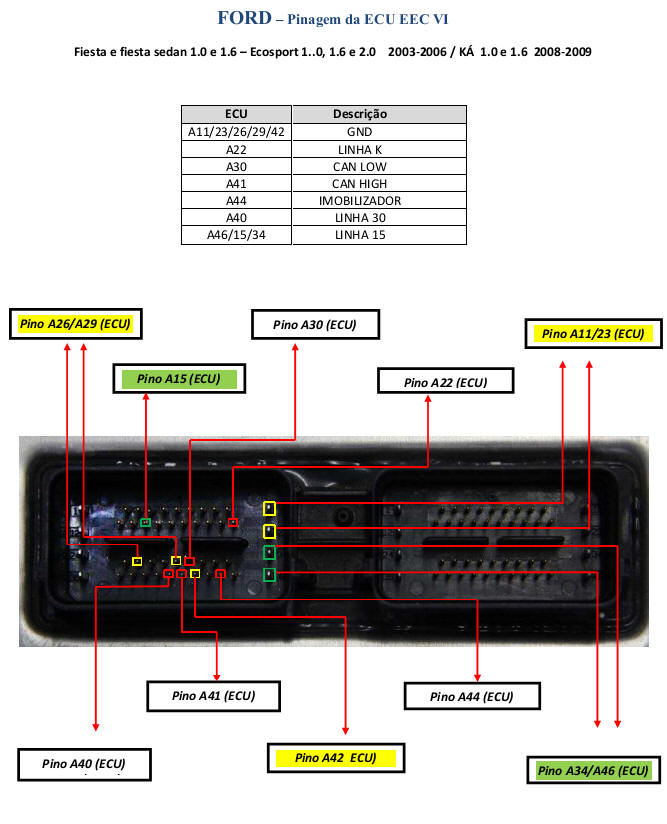 FORD – Pinagem da ECU EEC VI

Fiesta e fiesta sedan 1.0 e 1.6 – Ecosport 1..0, 1.6 e 2.0 2003-2006 / KÁ 1.0 e 1.6 2008-2009

| ECU | Descrição |
|---|---|
| A11/23/26/29/42 | GND |
| A22 | LINHA K |
| A30 | CAN LOW |
| A41 | CAN HIGH |
| A44 | IMOBILIZADOR |
| A40 | LINHA 30 |
| A46/15/34 | LINHA 15 |

Pino A26/A29 (ECU)

Pino A30 (ECU)

Pino A11/23 (ECU)

Pino A15 (ECU)

Pino A22 (ECU)

Pino A41 (ECU)

Pino A44 (ECU)

Pino A40 (ECU)

Pino A42 ECU)

Pino A34/A46 (ECU)