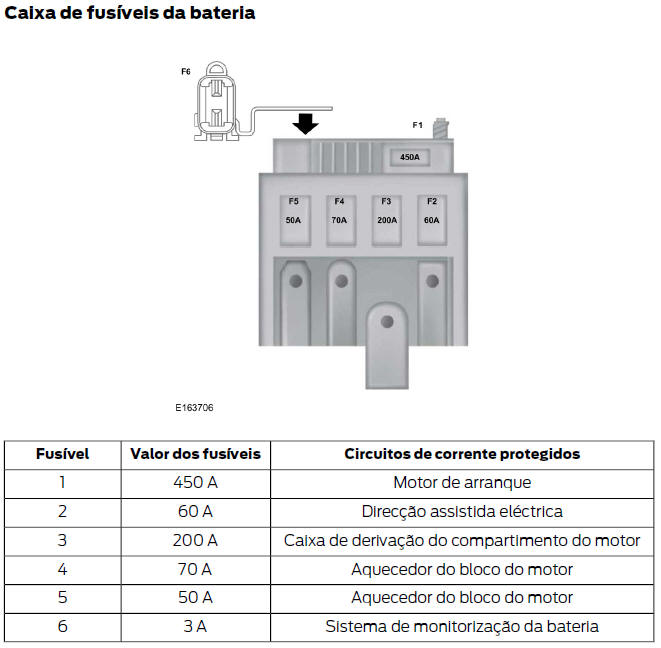 Caixa de fusíveis da bateria

F6

F1

450A

F5
50A

F4
70A

F3
200A

F2
60A

E163706

| Fusível | Valor dos fusíveis | Circuitos de corrente protegidos |
|---|---|---|
| 1 | 450 A | Motor de arranque |
| 2 | 60 A | Direcção assistida eléctrica |
| 3 | 200 A | Caixa de derivação do compartimento do motor |
| 4 | 70 A | Aquecedor do bloco do motor |
| 5 | 50 A | Aquecedor do bloco do motor |
| 6 | 3 A | Sistema de monitorização da bateria |