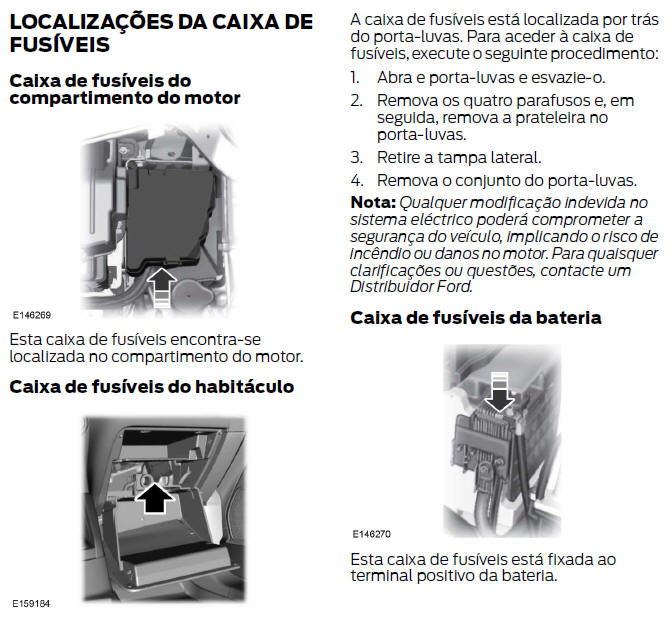 LOCALIZAÇÕES DA CAIXA DE FUSÍVEIS

Caixa de fusíveis do compartimento do motor

E146269

Esta caixa de fusíveis encontra-se localizada no compartimento do motor.

Caixa de fusíveis do habitáculo

E159184

A caixa de fusíveis está localizada por trás do porta-luvas. Para aceder à caixa de fusíveis, execute o seguinte procedimento:

1. Abra e porta-luvas e esvazie-o.
2. Remova os quatro parafusos e, em seguida, remova a prateleira no porta-luvas.
3. Retire a tampa lateral.
4. Remova o conjunto do porta-luvas.

Nota: Qualquer modificação indevida no sistema eléctrico poderá comprometer a segurança do veículo, implicando o risco de incêndio ou danos no motor. Para quaisquer clarificações ou questões, contacte um Distribuidor Ford.

Caixa de fusíveis da bateria

E146270

Esta caixa de fusíveis está fixada ao terminal positivo da bateria.