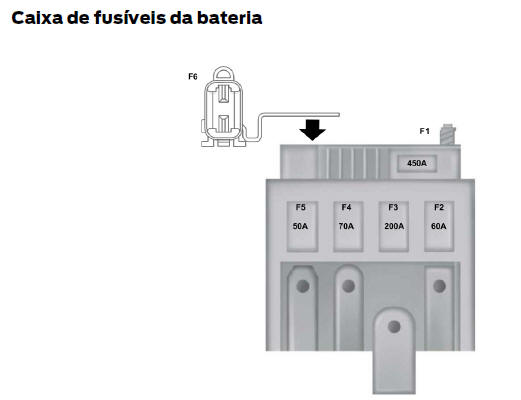 Caixa de fusíveis da bateria

F6

F1

450A

F5
50A

F4
70A

F3
200A

F2
60A