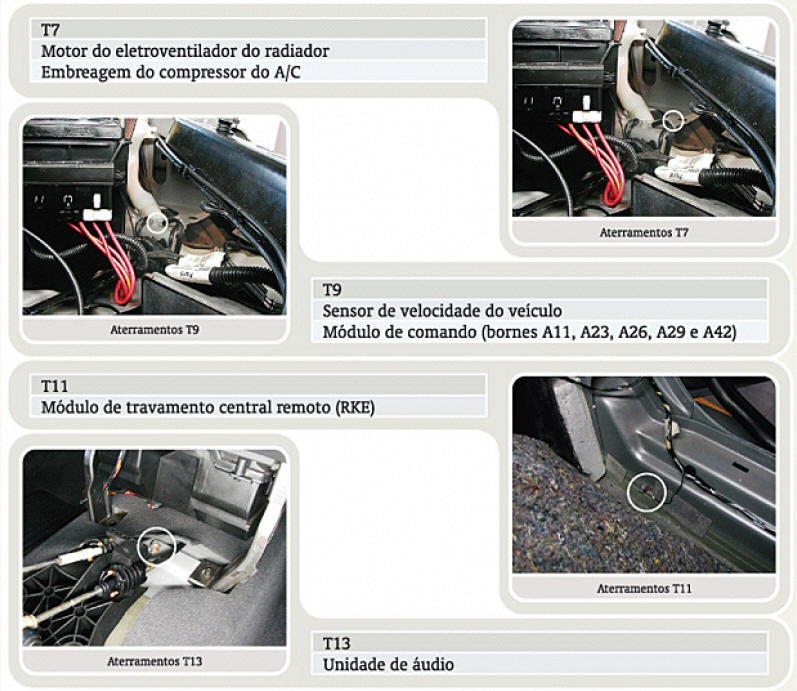 T7
Motor do eletroventilador do radiador
Embreagem do compressor do A/C

Aterramentos T7

Aterramentos T9

T9
Sensor de velocidade do veículo
Módulo de comando (bornes A11, A23, A26, A29 e A42)

T11
Módulo de travamento central remoto (RKE)

Aterramentos T11

Aterramentos T13

T13
Unidade de áudio