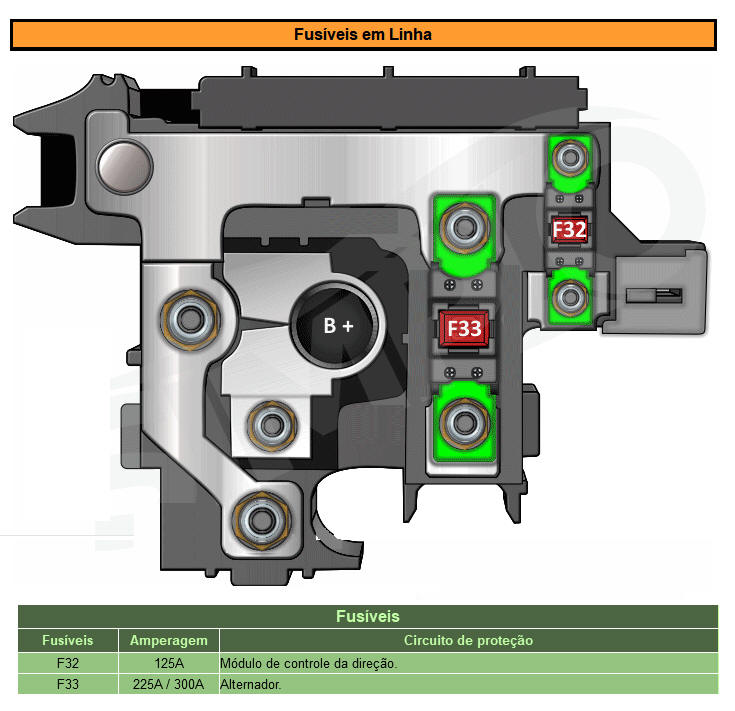 Fusíveis em Linha

F32

B +

F33

Fusíveis

| Fusíveis | Amperagem | Circuito de proteção |
|---|---|---|
| F32 | 125A | Módulo de controle da direção. |
| F33 | 225A / 300A | Alternador. |